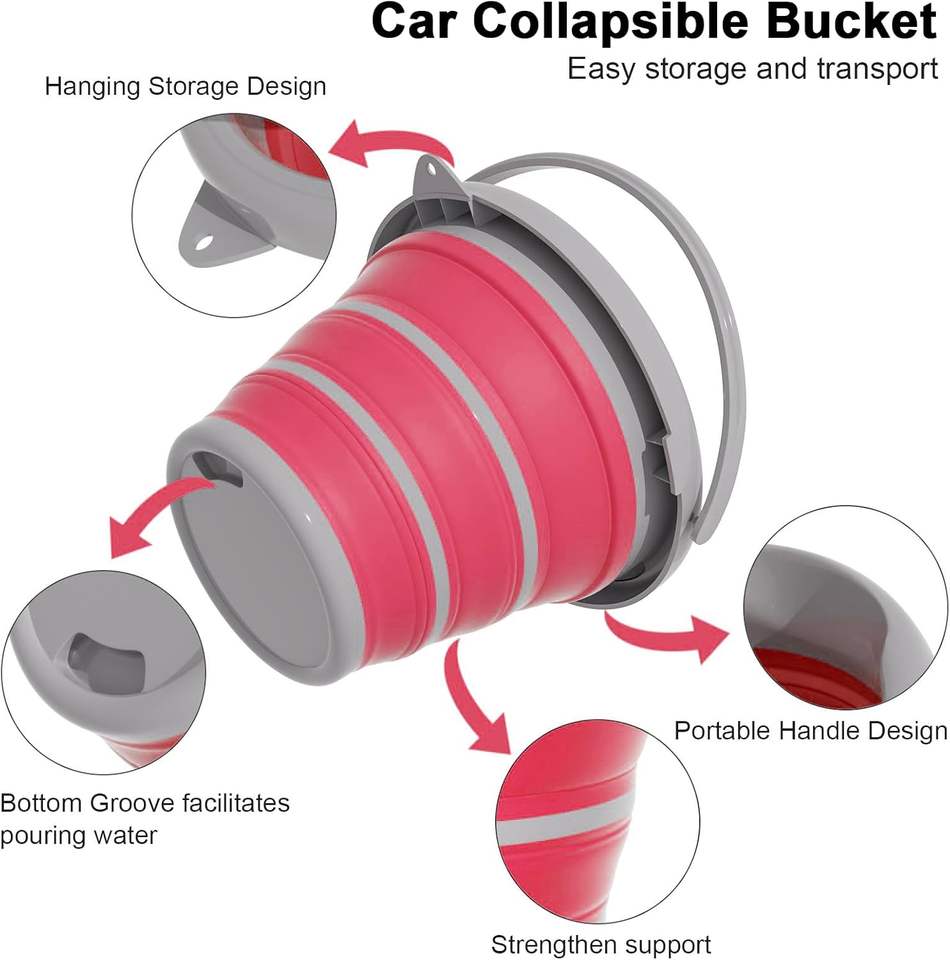 Car Collapsible Bucket

Easy storage and transport

Hanging Storage Design

Portable Handle Design

Bottom Groove facilitates pouring water

Strengthen support