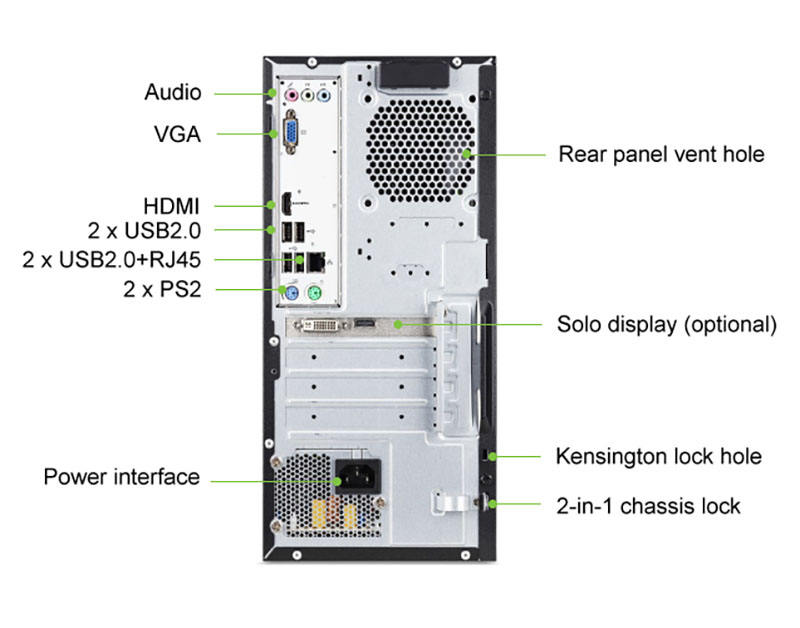 Audio
VGA
HDMI
2 x USB2.0
2 x USB2.0+RJ45
2 x PS2
Power interface
Rear panel vent hole
Solo display (optional)
Kensington lock hole
2-in-1 chassis lock