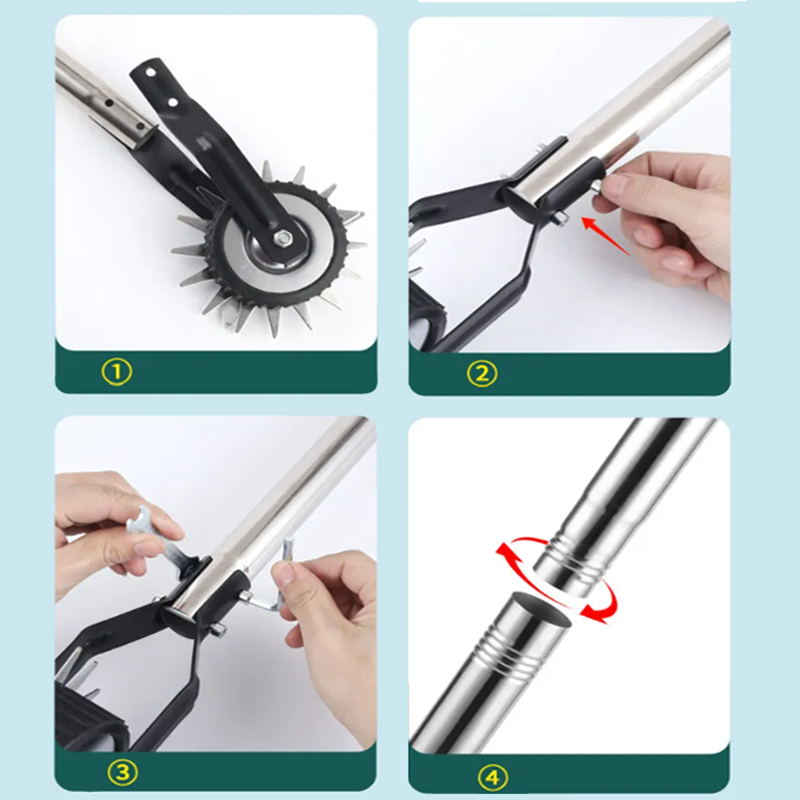 ①

②

③

④