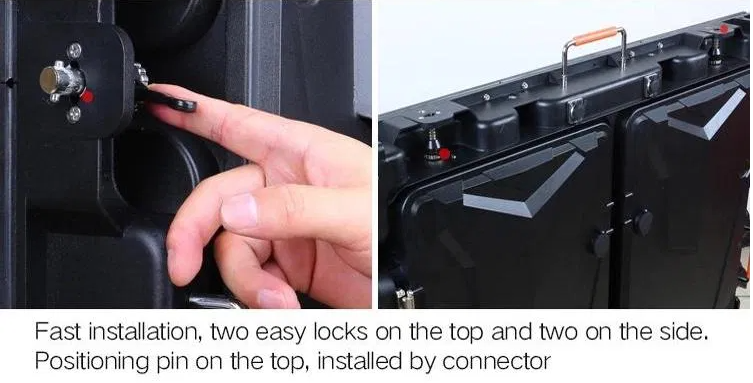 Fast installation, two easy locks on the top and two on the side.
Positioning pin on the top, installed by connector