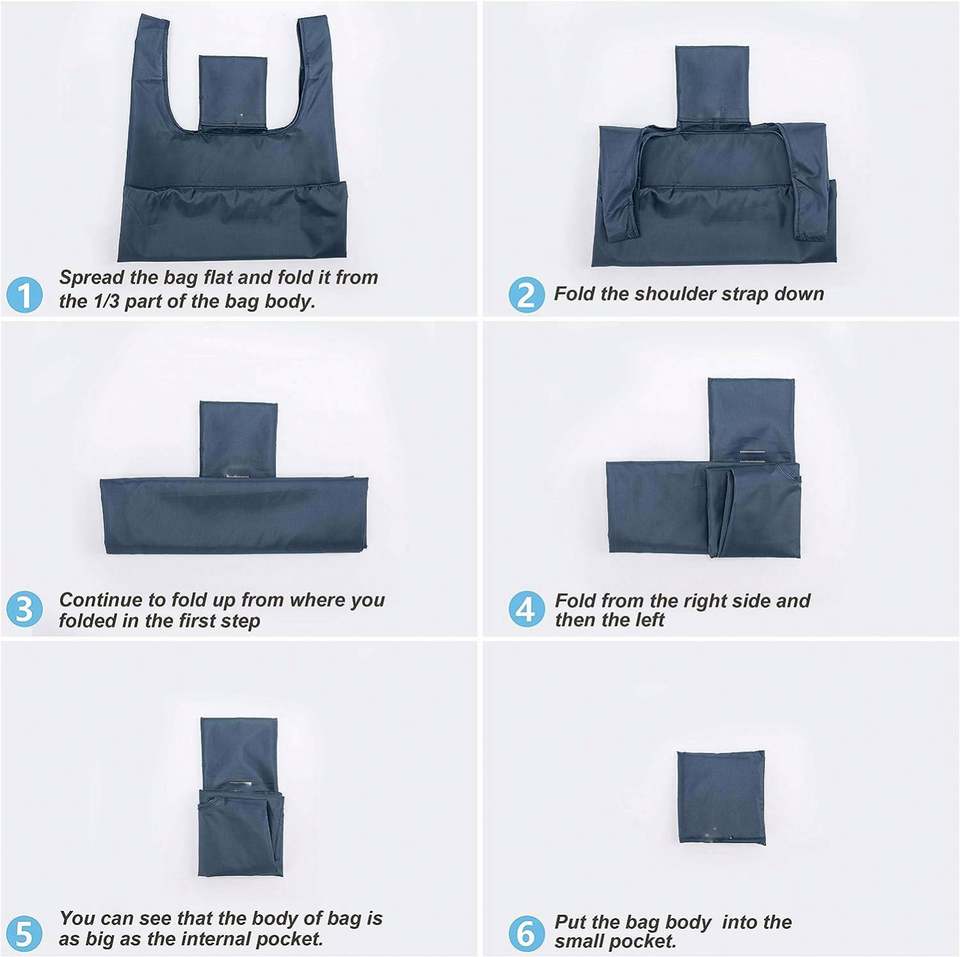 1 Spread the bag flat and fold it from the 1/3 part of the bag body.

2 Fold the shoulder strap down

3 Continue to fold up from where you folded in the first step

4 Fold from the right side and then the left

5 You can see that the body of bag is as big as the internal pocket.

6 Put the bag body into the small pocket.