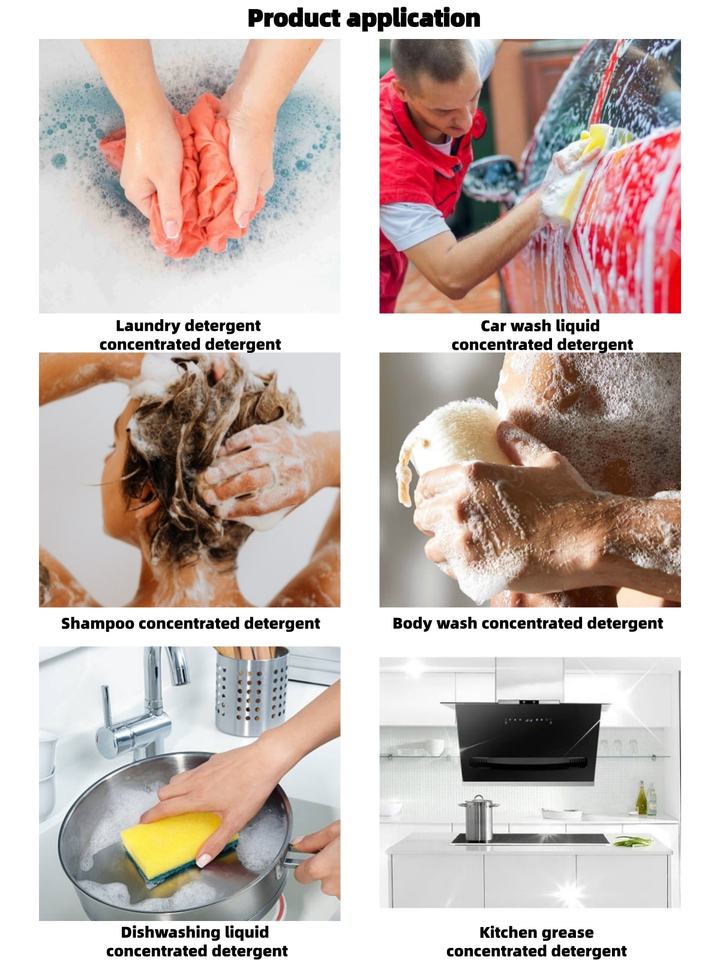 Product application

Laundry detergent concentrated detergent

Car wash liquid concentrated detergent

Shampoo concentrated detergent

Body wash concentrated detergent

Dishwashing liquid concentrated detergent

Kitchen grease concentrated detergent