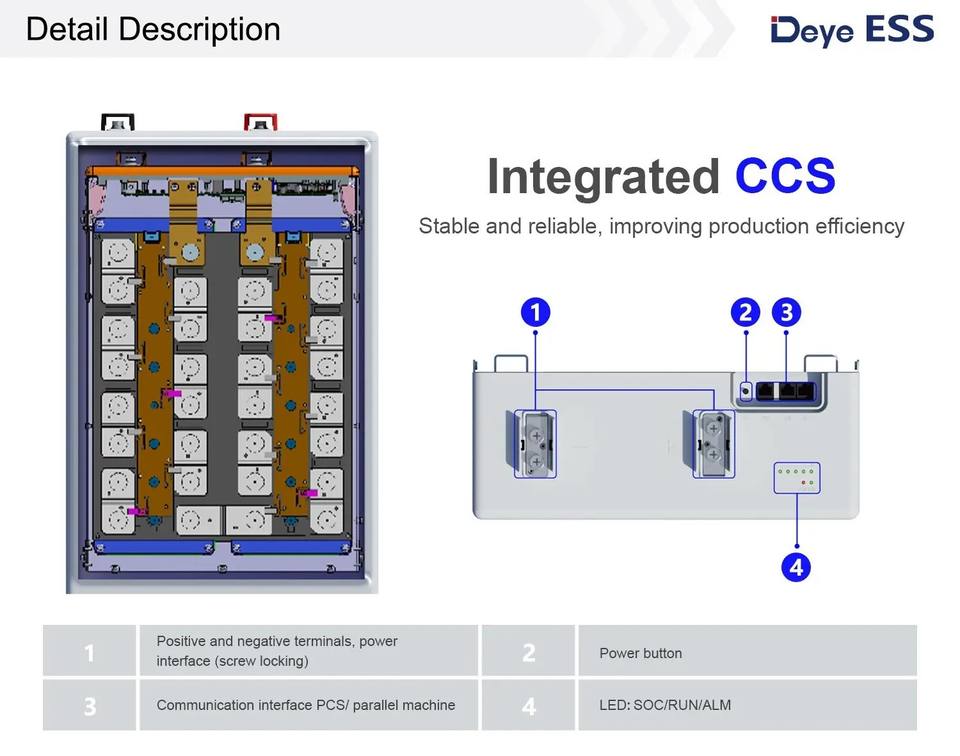 Detail Description

Deye ESS

Integrated CCS

Stable and reliable, improving production efficiency

1
2
3
4

| 1 | Positive and negative terminals, power interface (screw locking) | 2 | Power button |
|---|---|---|---|
| 3 | Communication interface PCS/ parallel machine | 4 | LED: SOC/RUN/ALM |