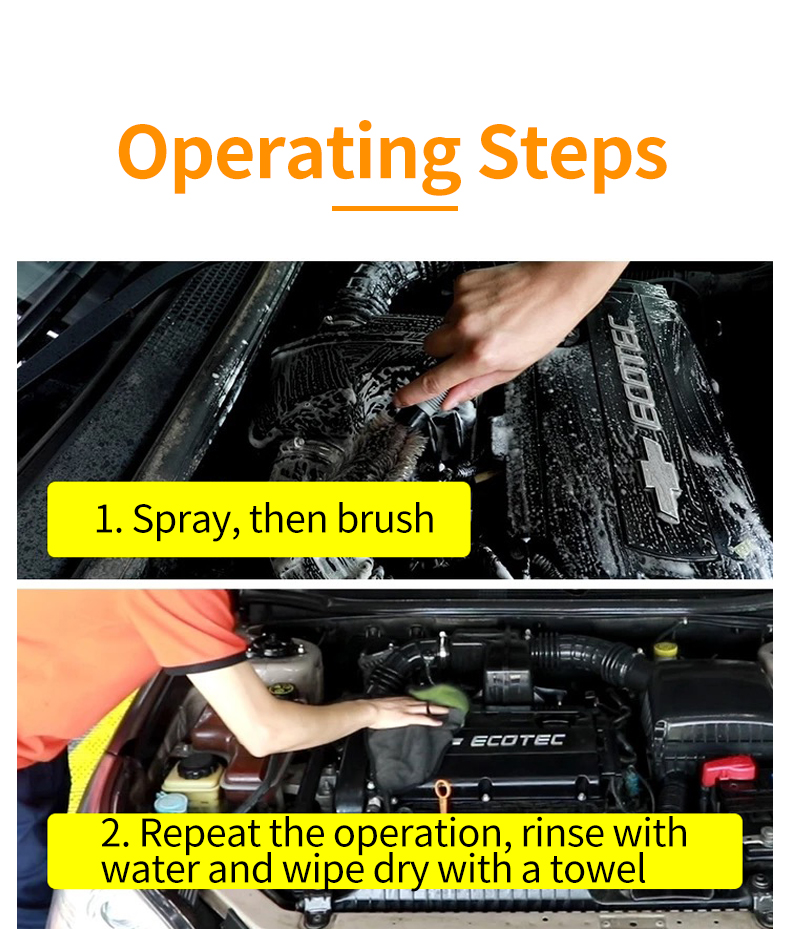 Operating Steps

ECOTEC

1. Spray, then brush

ECOTEC

2. Repeat the operation, rinse with water and wipe dry with a towel