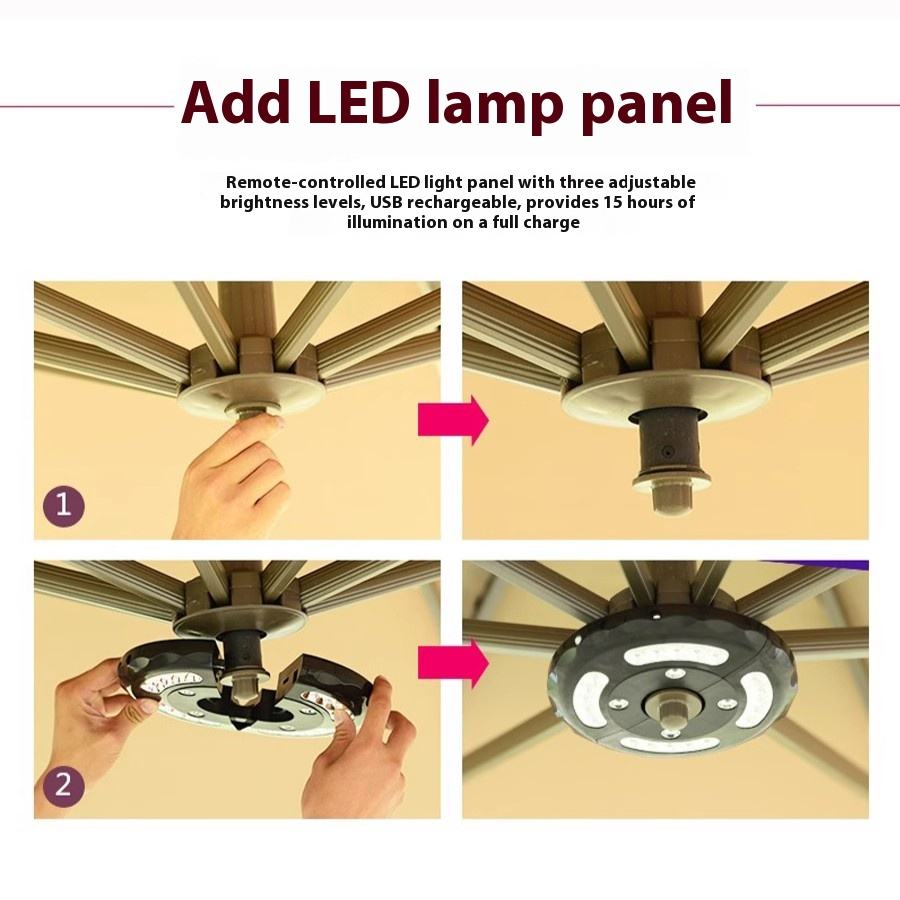 Add LED lamp panel

Remote-controlled LED light panel with three adjustable brightness levels, USB rechargeable, provides 15 hours of illumination on a full charge

1

2