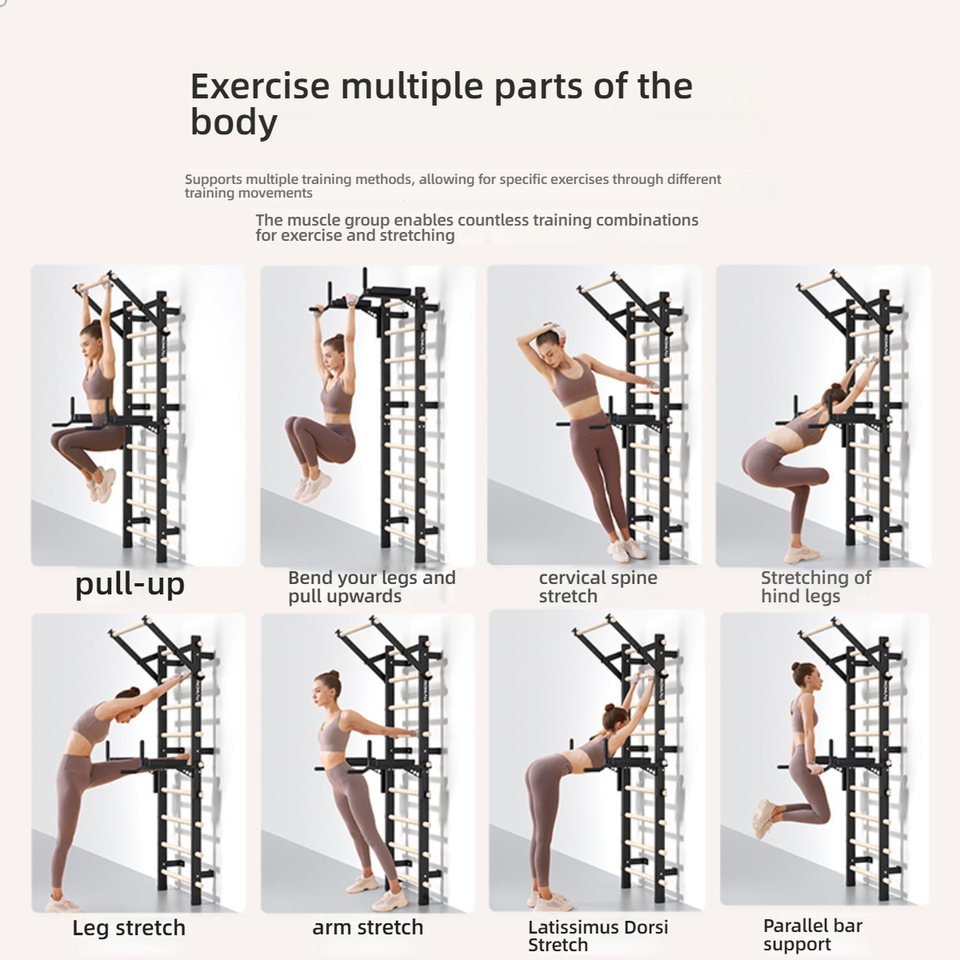 Exercise multiple parts of the body

Supports multiple training methods, allowing for specific exercises through different training movements

The muscle group enables countless training combinations for exercise and stretching

pull-up

Bend your legs and pull upwards

cervical spine stretch

Stretching of hind legs

Leg stretch

arm stretch

Latissimus Dorsi Stretch

Parallel bar support