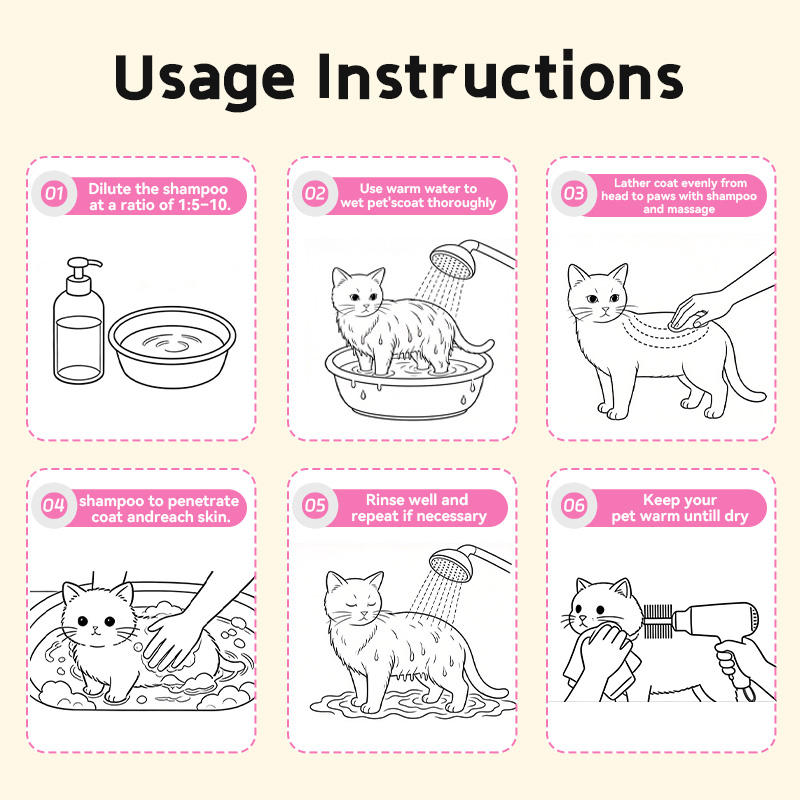 Usage Instructions

01 Dilute the shampoo at a ratio of 1:5–10.

02 Use warm water to wet pet'scoat thoroughly

03 Lather coat evenly from head to paws with shampoo and massage

04 shampoo to penetrate coat andreach skin.

05 Rinse well and repeat if necessary

06 Keep your pet warm untill dry