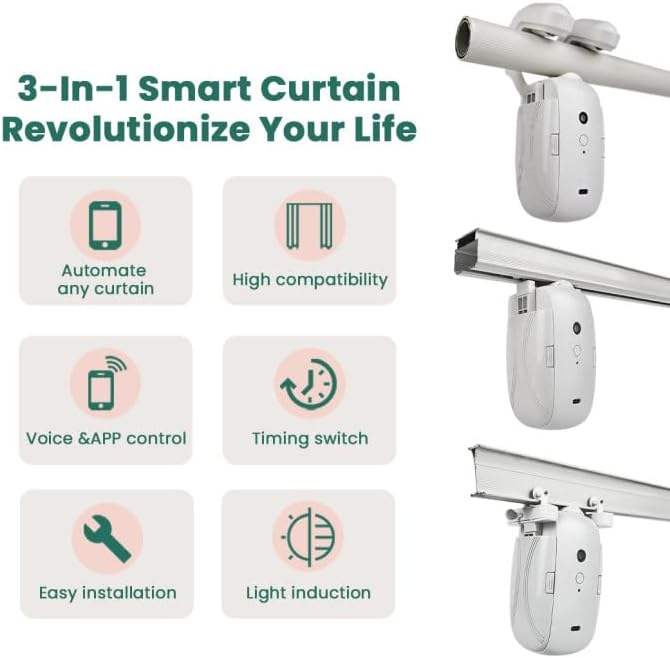 3-In-1 Smart Curtain
Revolutionize Your Life

Automate any curtain

High compatibility

Voice &APP control

Timing switch

Easy installation

Light induction