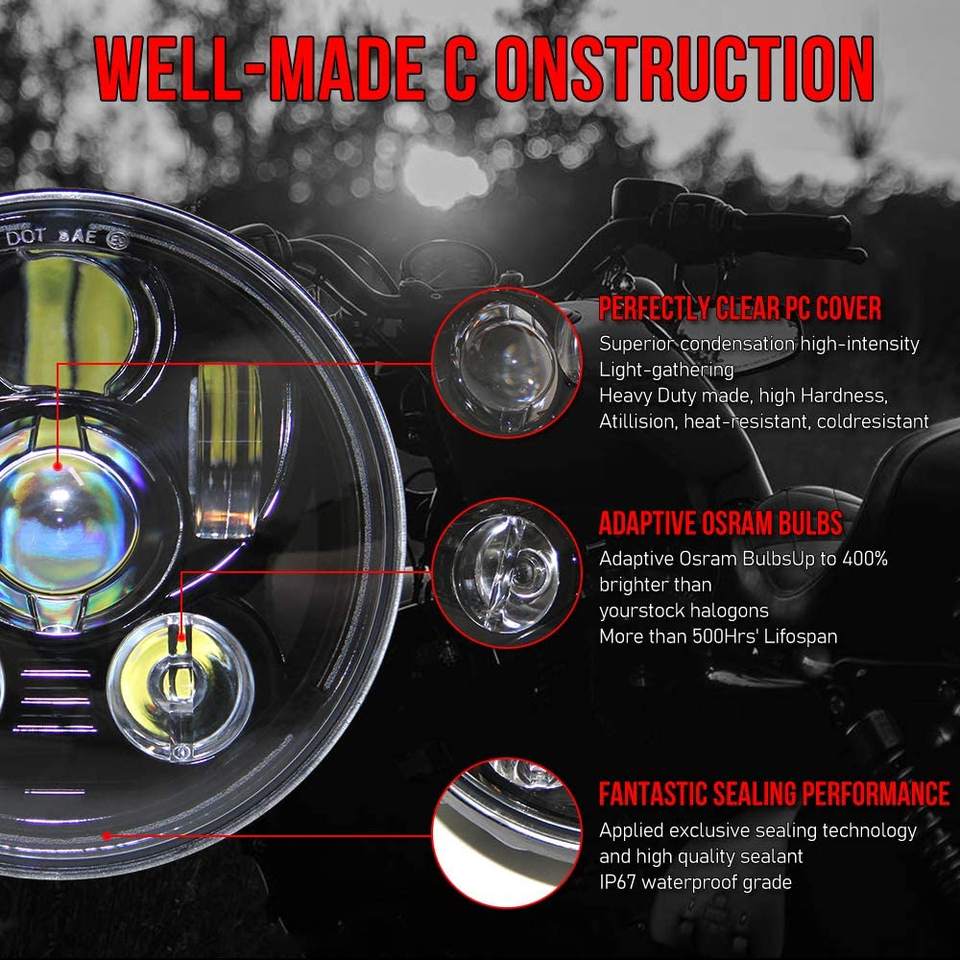 WELL-MADE C ONSTRUCTION

DOT SAE

PERFECTLY CLEAR PC COVER
Superior condensation high-intensity
Light-gathering
Heavy Duty made, high Hardness,
Atillision, heat-resistant, coldresistant

ADAPTIVE OSRAM BULBS
Adaptive Osram BulbsUp to 400%
brighter than
yourstock halogons
More than 500Hrs' Lifospan

FANTASTIC SEALING PERFORMANCE
Applied exclusive sealing technology
and high quality sealant
IP67 waterproof grade