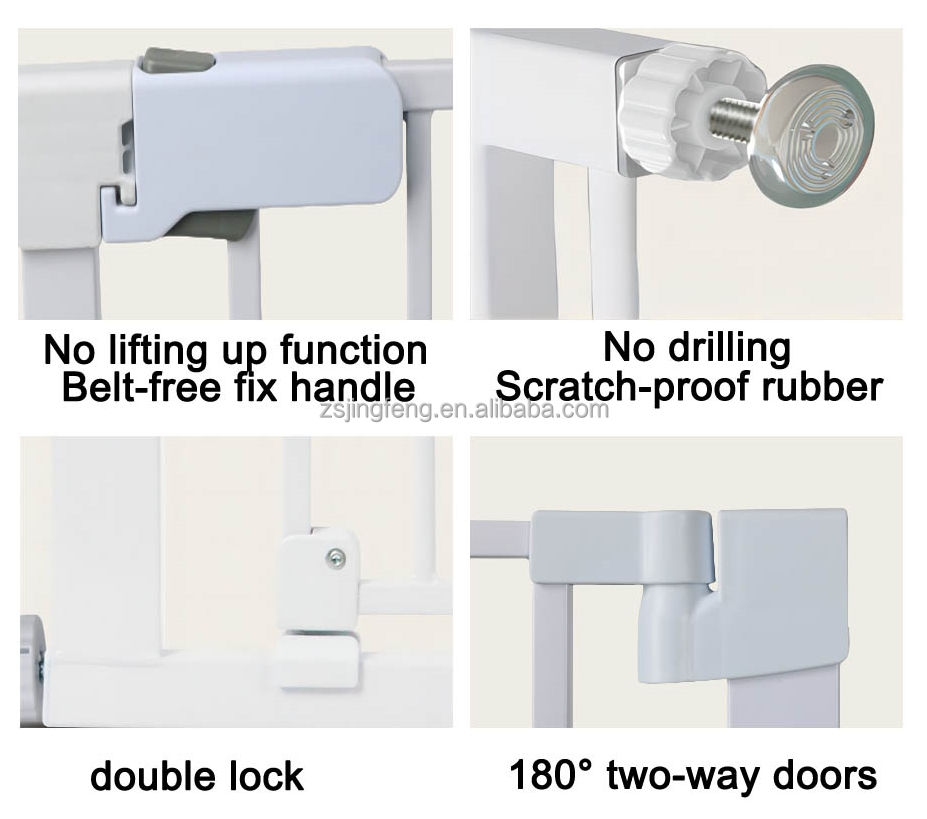 No lifting up function
Belt-free fix handle

No drilling
Scratch-proof rubber

zsjingfeng.en.alibaba.com

double lock

180° two-way doors