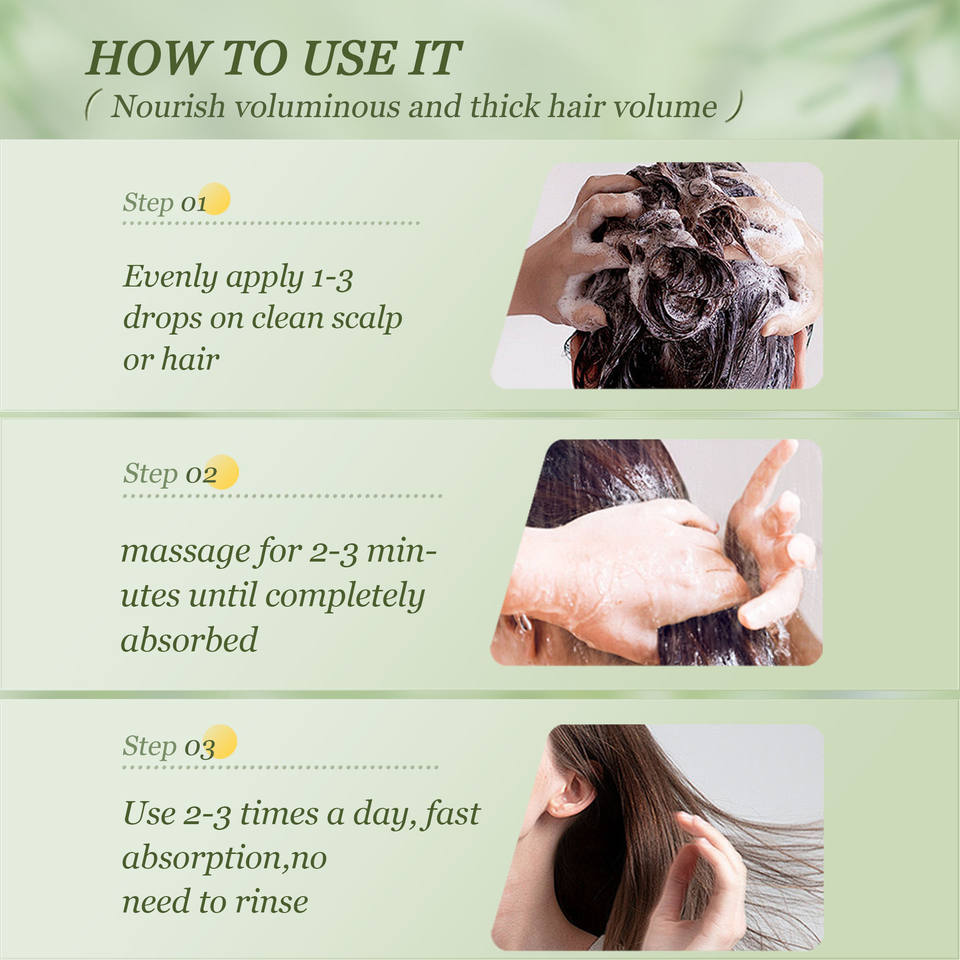 HOW TO USE IT
( Nourish voluminous and thick hair volume )

Step 01

Evenly apply 1-3 drops on clean scalp or hair

Step 02

massage for 2-3 minutes until completely absorbed

Step 03

Use 2-3 times a day, fast absorption,no need to rinse