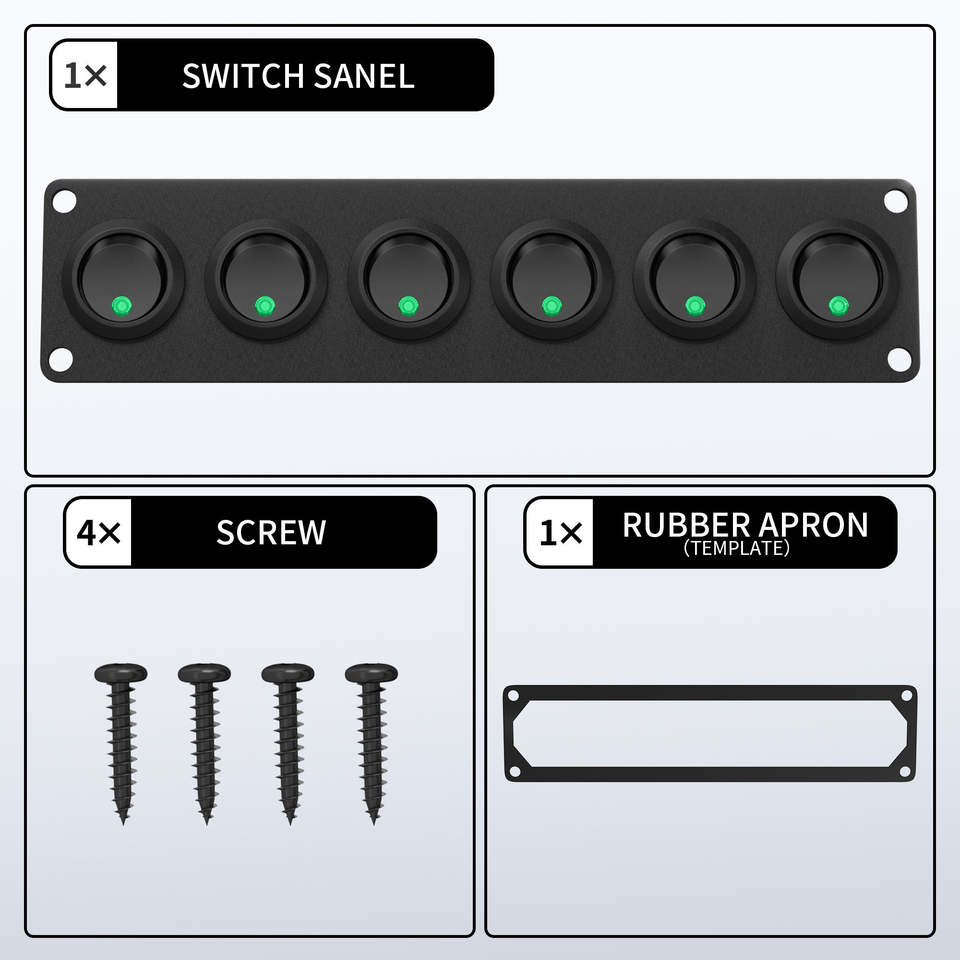 1× SWITCH SANEL

4× SCREW

1× RUBBER APRON
(TEMPLATE)