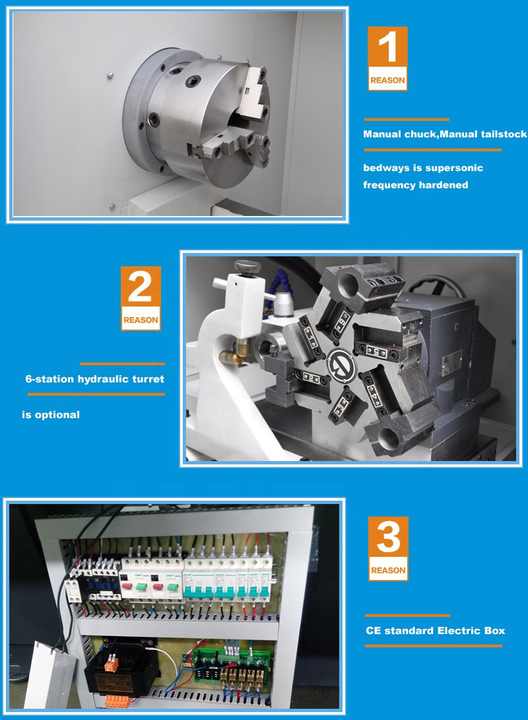 1
REASON

Manual chuck,Manual tailstock

bedways is supersonic frequency hardened

2
REASON

6-station hydraulic turret

is optional

3
REASON

CE standard Electric Box