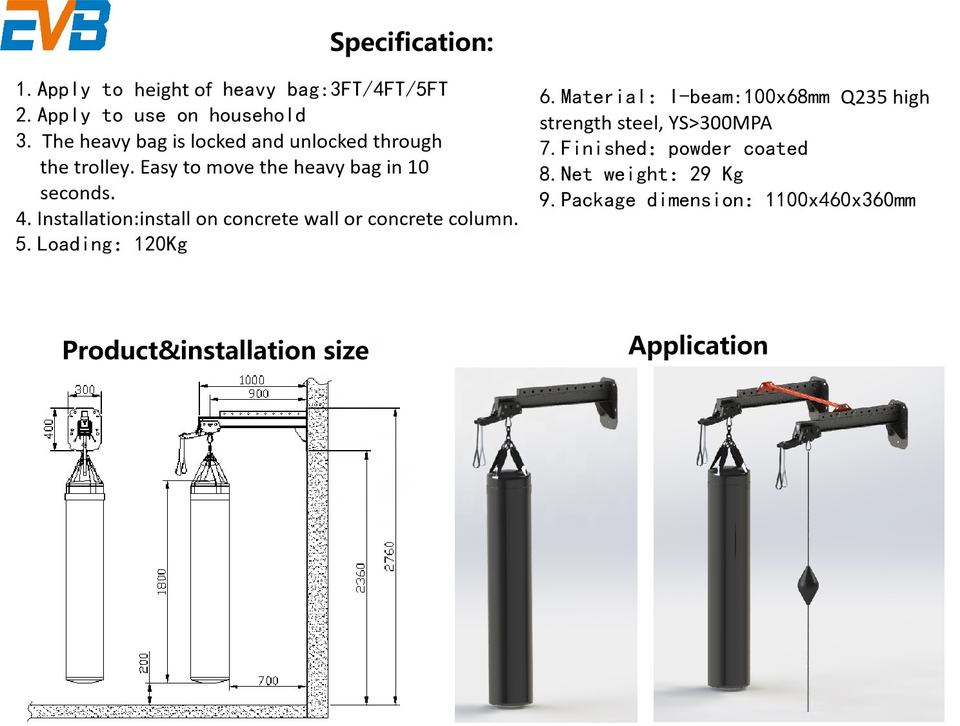 EVB

Specification:

1. Apply to height of heavy bag:3FT/4FT/5FT
2. Apply to use on household
3. The heavy bag is locked and unlocked through the trolley. Easy to move the heavy bag in 10 seconds.
4. Installation:install on concrete wall or concrete column.
5. Loading: 120Kg

6. Material: I-beam:100x68mm Q235 high strength steel, YS>300MPA
7. Finished: powder coated
8. Net weight: 29 Kg
9. Package dimension: 1100x460x360mm

Product&installation size

300
400
1000
900
1800
200
700
2360
2760

Application