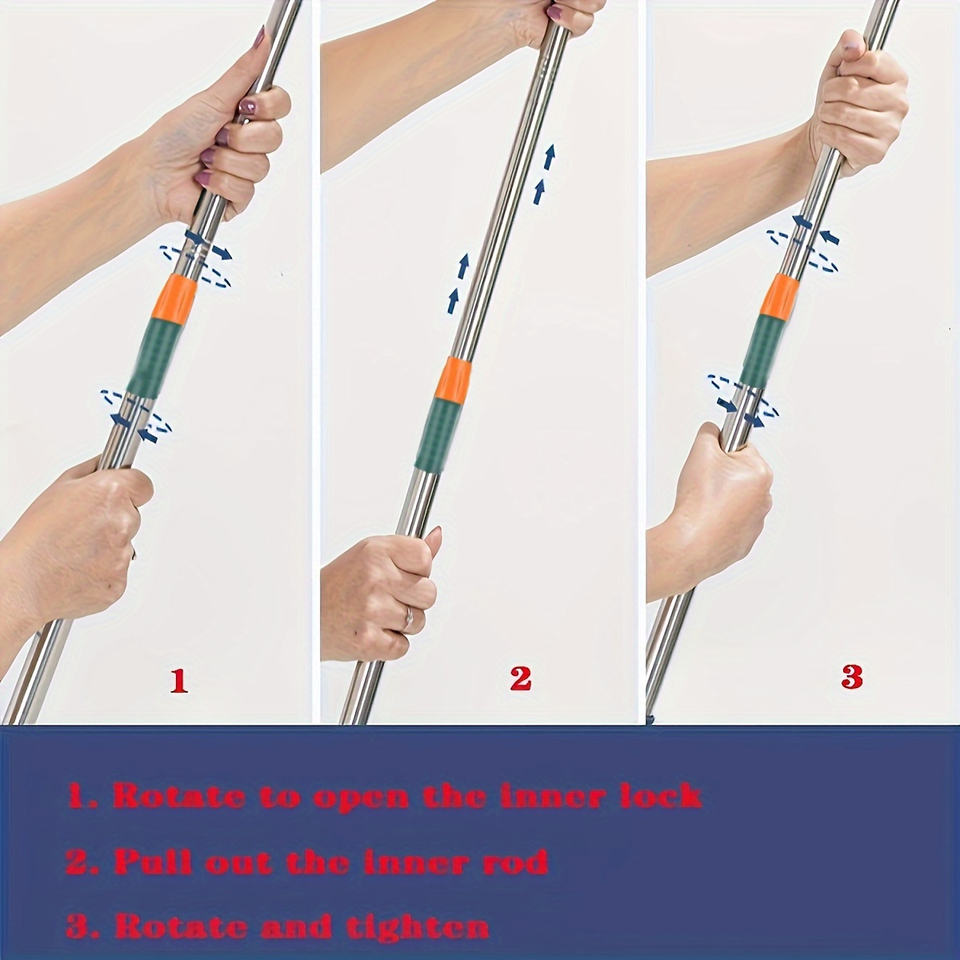 1

2

3

1. Rotate to open the inner lock

2. Pull out the inner rod

3. Rotate and tighten