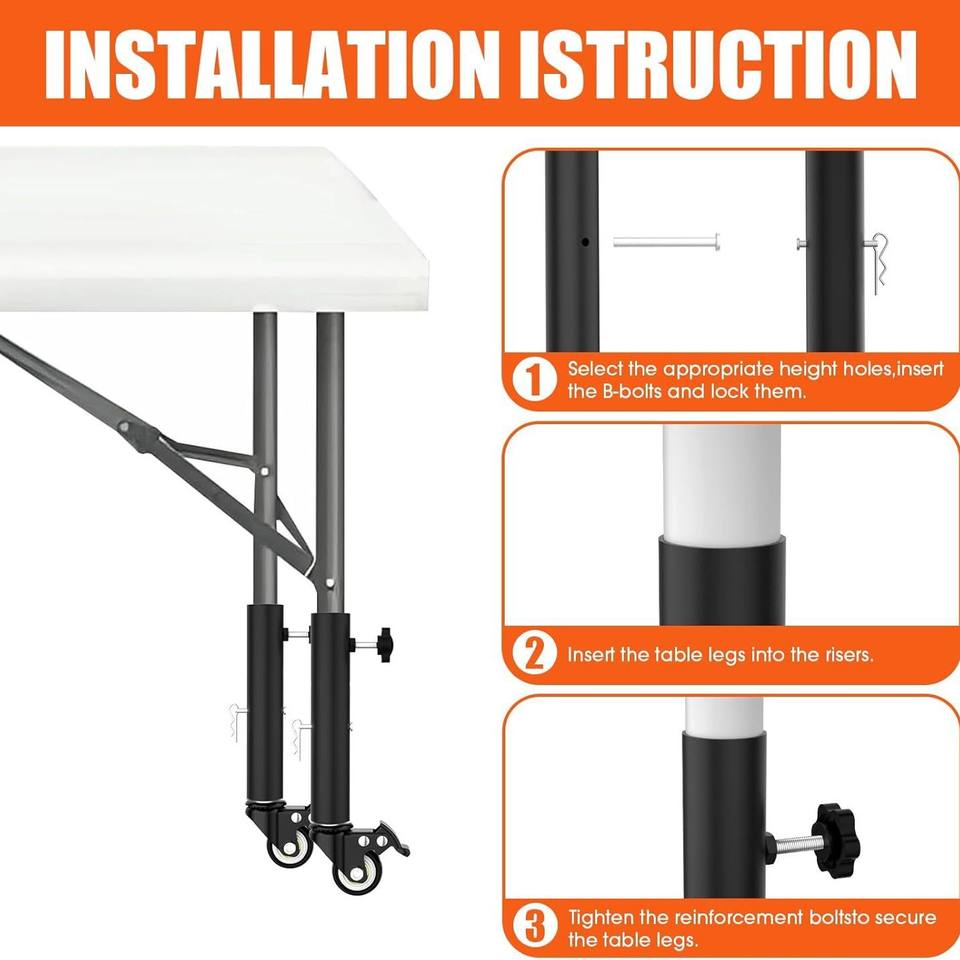 INSTALLATION ISTRUCTION

1 Select the appropriate height holes,insert the B-bolts and lock them.

2 Insert the table legs into the risers.

3 Tighten the reinforcement boltsto secure the table legs.