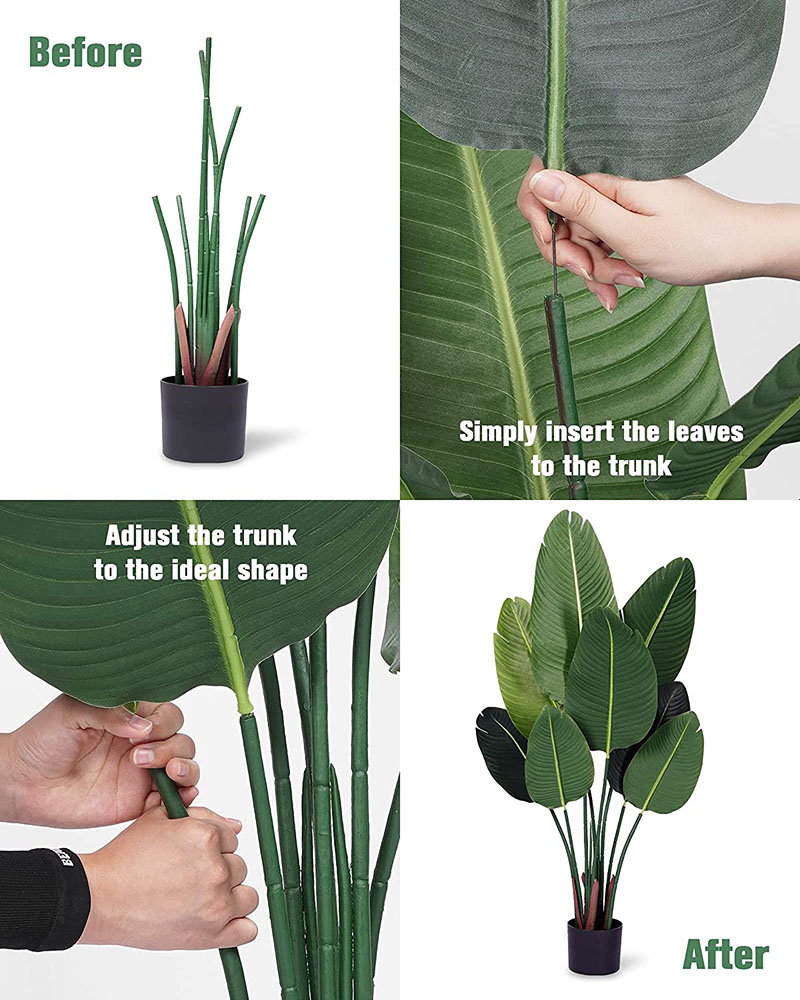 Before

Simply insert the leaves to the trunk

Adjust the trunk to the ideal shape

After