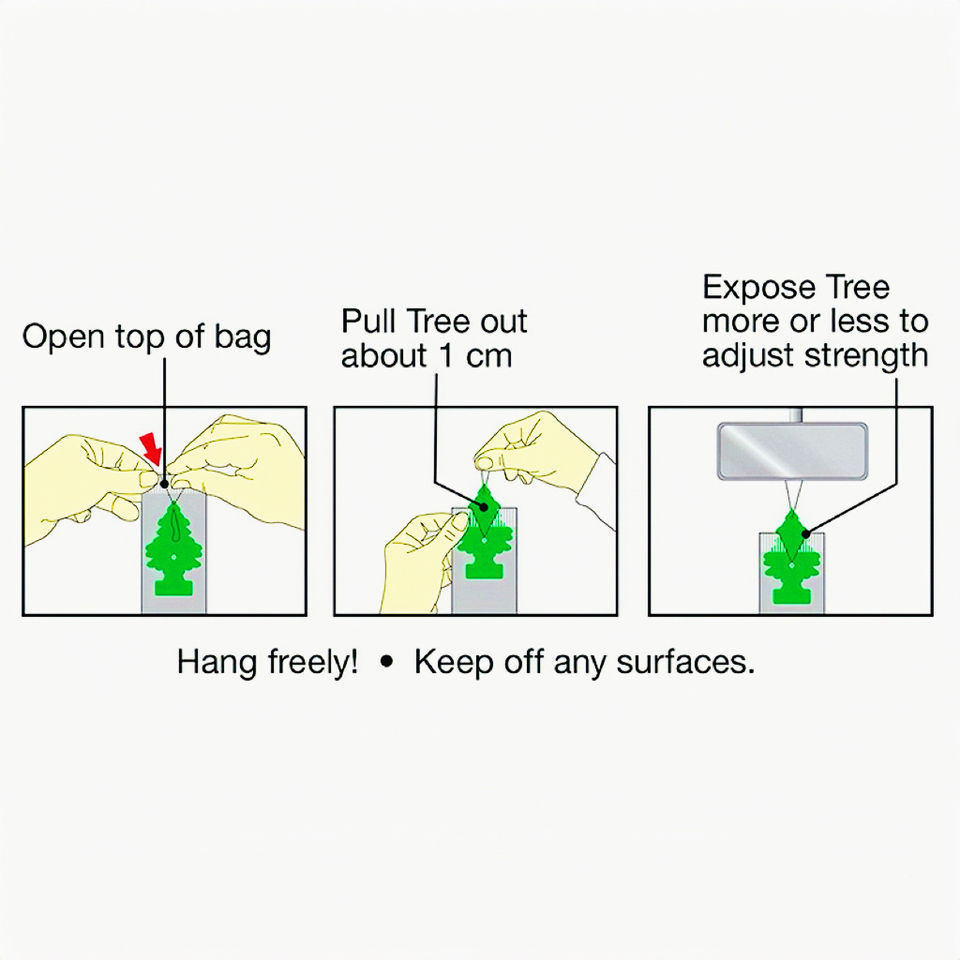 Open top of bag

Pull Tree out about 1 cm

Expose Tree more or less to adjust strength

Hang freely! • Keep off any surfaces.