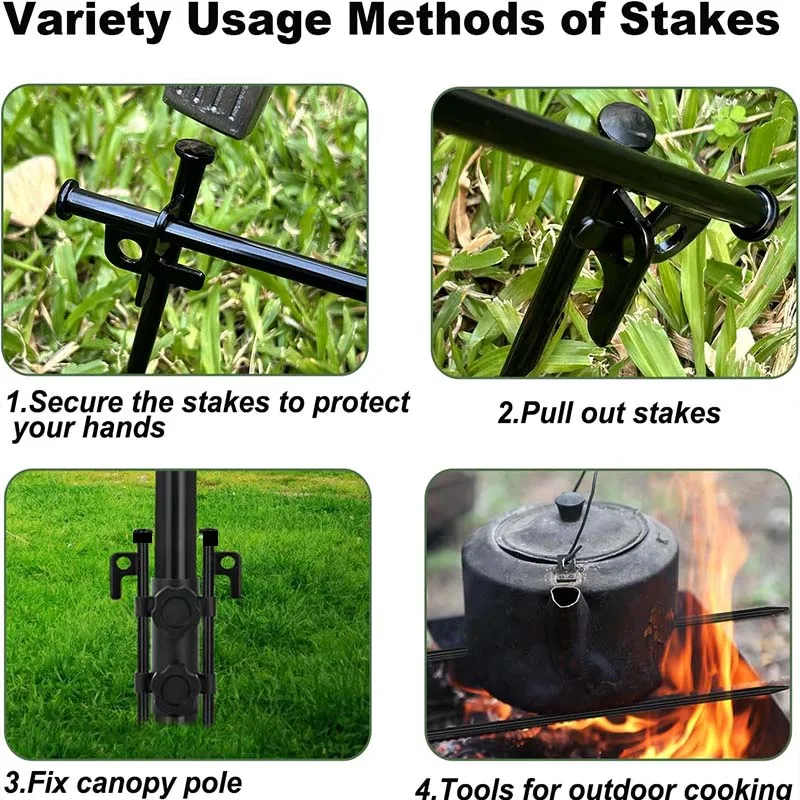 Variety Usage Methods of Stakes

1.Secure the stakes to protect your hands

2.Pull out stakes

3.Fix canopy pole

4.Tools for outdoor cooking