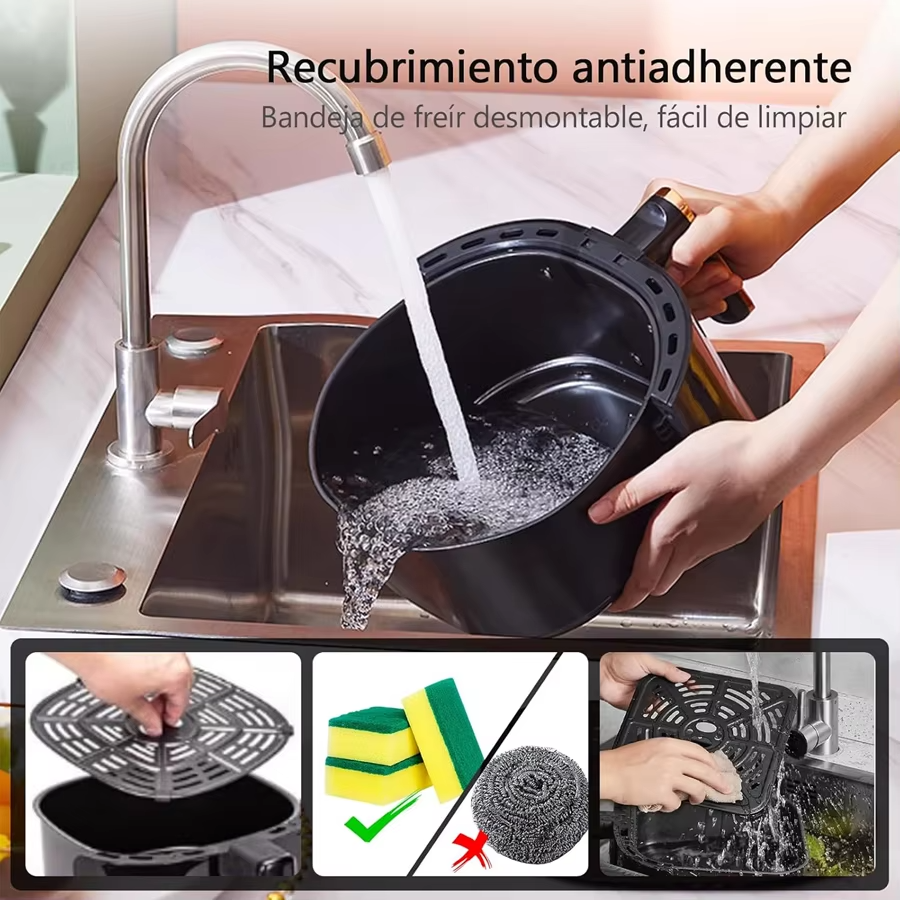 Recubrimiento antiadherente
Bandeja de freír desmontable, fácil de limpiar