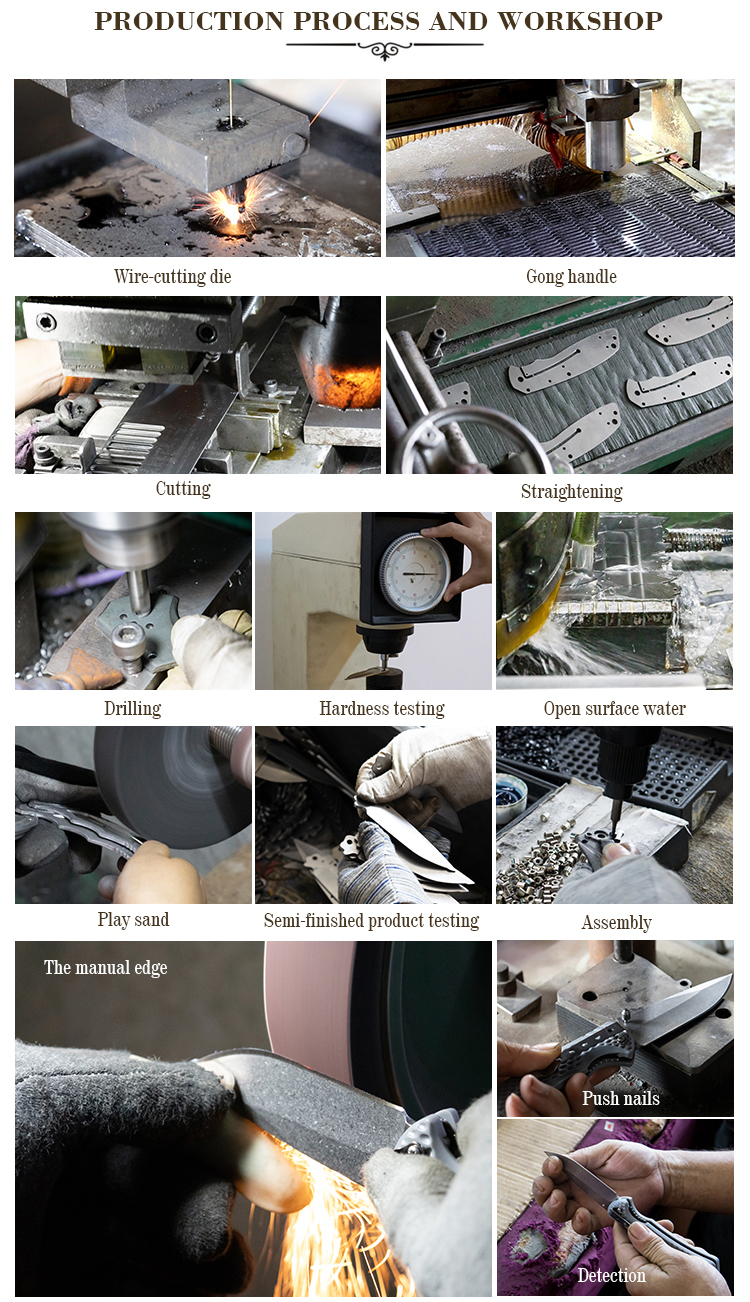 PRODUCTION PROCESS AND WORKSHOP

Wire-cutting die

Gong handle

Cutting

Straightening

Drilling

Hardness testing

Open surface water

Play sand

Semi-finished product testing

Assembly

The manual edge

Push nails

Detection