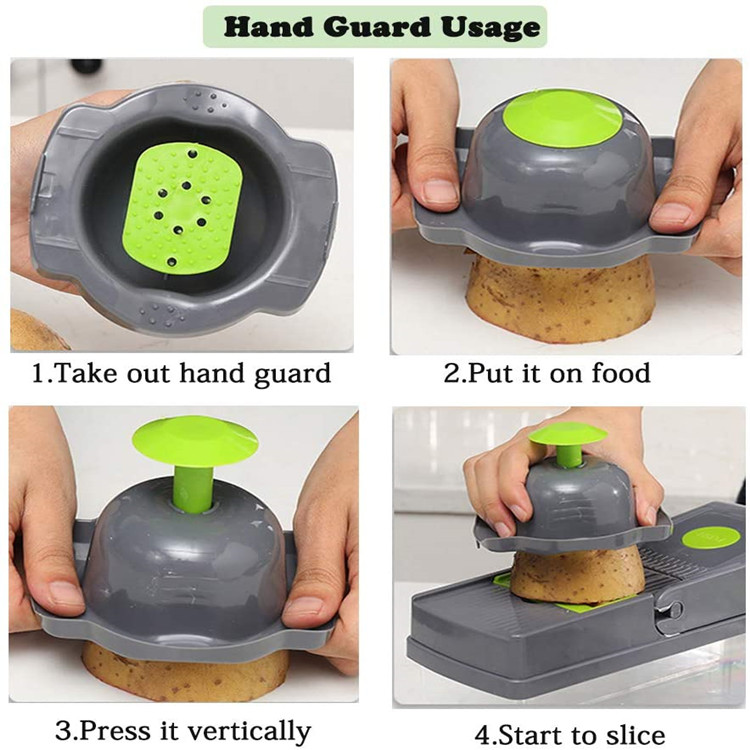 Hand Guard Usage

1.Take out hand guard

2.Put it on food

3.Press it vertically

4.Start to slice