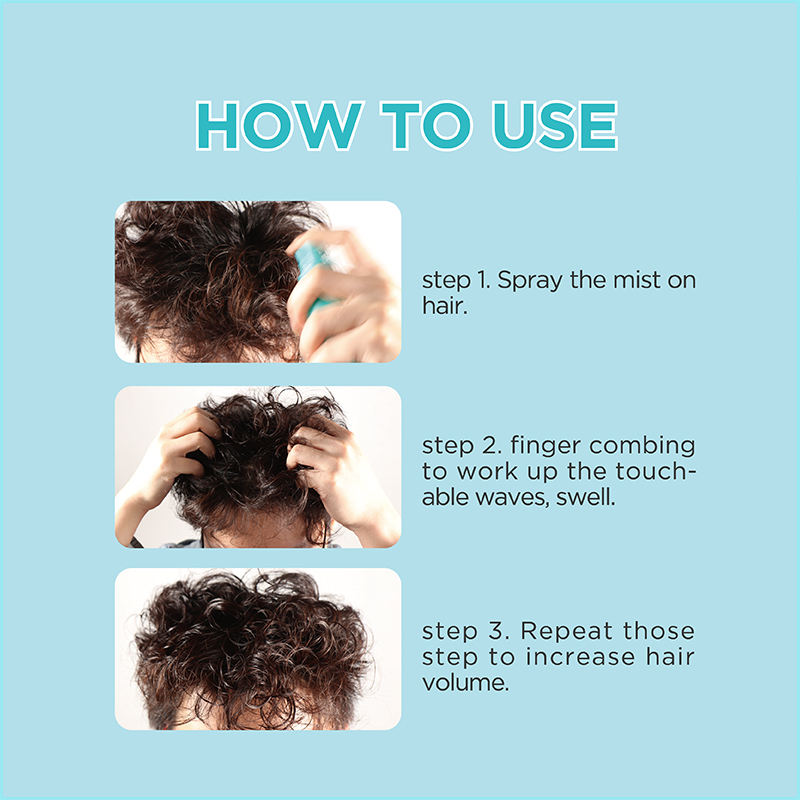 HOW TO USE

step 1. Spray the mist on hair.

step 2. finger combing to work up the touchable waves, swell.

step 3. Repeat those step to increase hair volume.