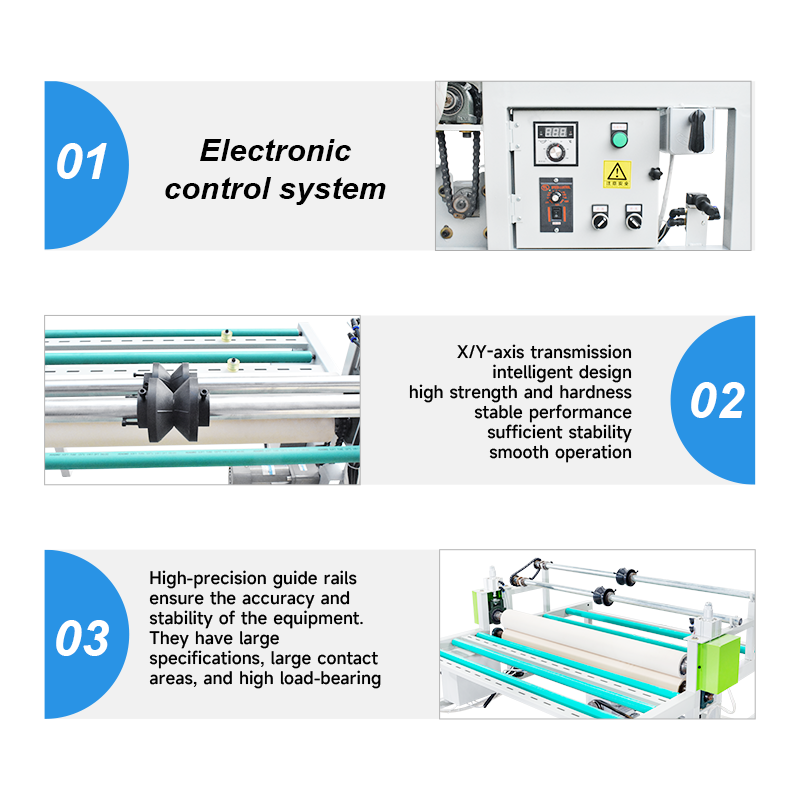 01

Electronic control system

X/Y-axis transmission
intelligent design
high strength and hardness
stable performance
sufficient stability
smooth operation

02

03

High-precision guide rails ensure the accuracy and stability of the equipment. They have large specifications, large contact areas, and high load-bearing