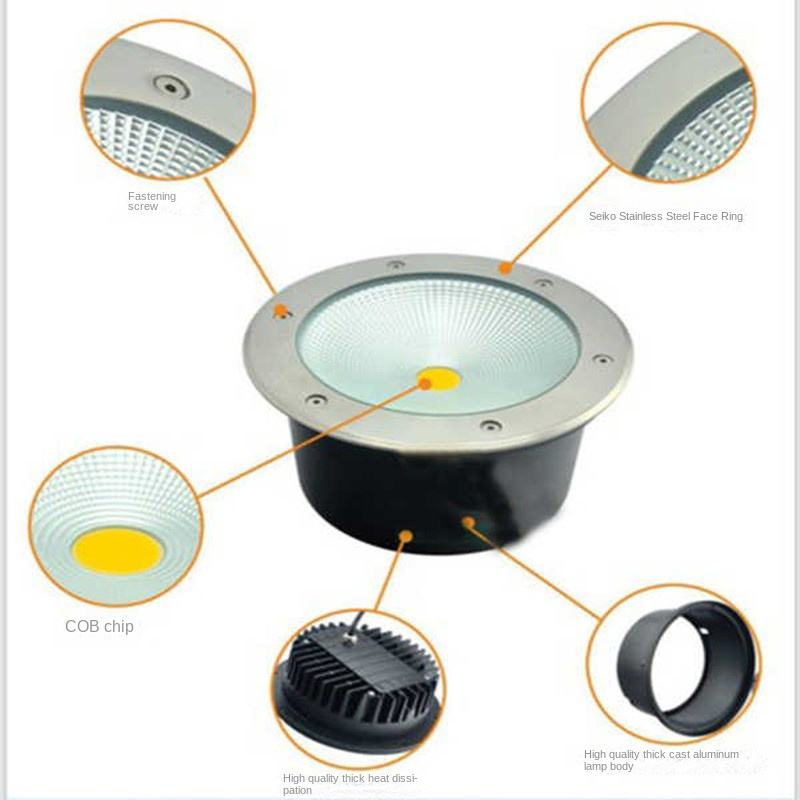 Fastening screw

Seiko Stainless Steel Face Ring

COB chip

High quality thick heat dissipation

High quality thick cast aluminum lamp body