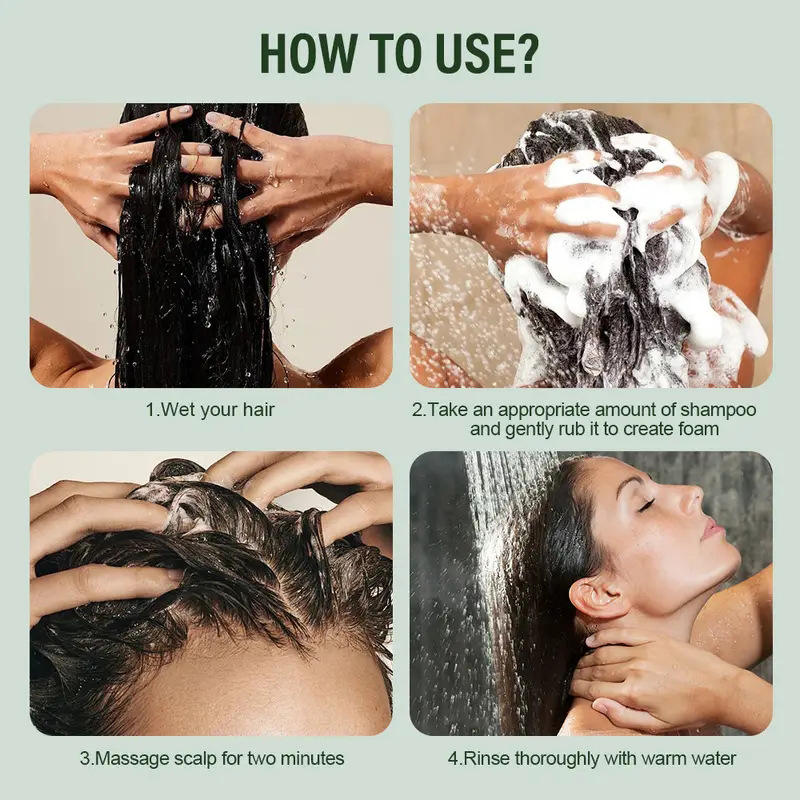 HOW TO USE?

1.Wet your hair

2.Take an appropriate amount of shampoo and gently rub it to create foam

3.Massage scalp for two minutes

4.Rinse thoroughly with warm water