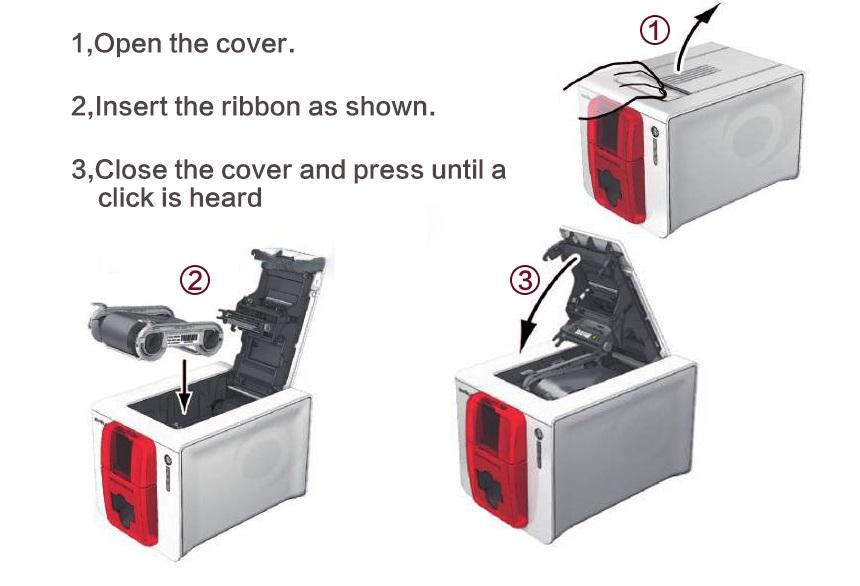 1,Open the cover.

2,Insert the ribbon as shown.

3,Close the cover and press until a click is heard

①

②

③