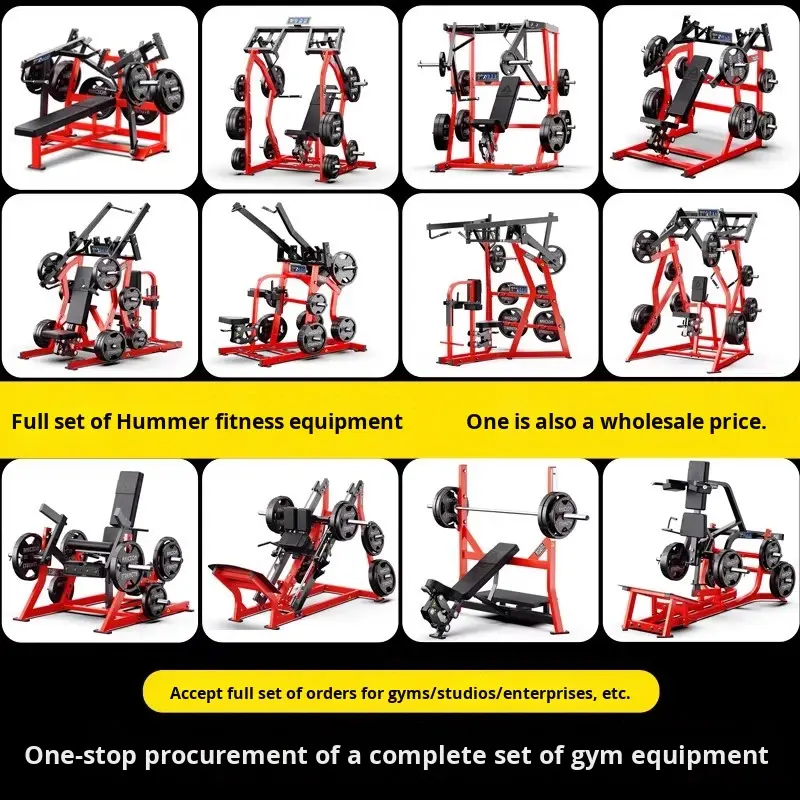 Full set of Hummer fitness equipment

One is also a wholesale price.

Accept full set of orders for gyms/studios/enterprises, etc.

One-stop procurement of a complete set of gym equipment