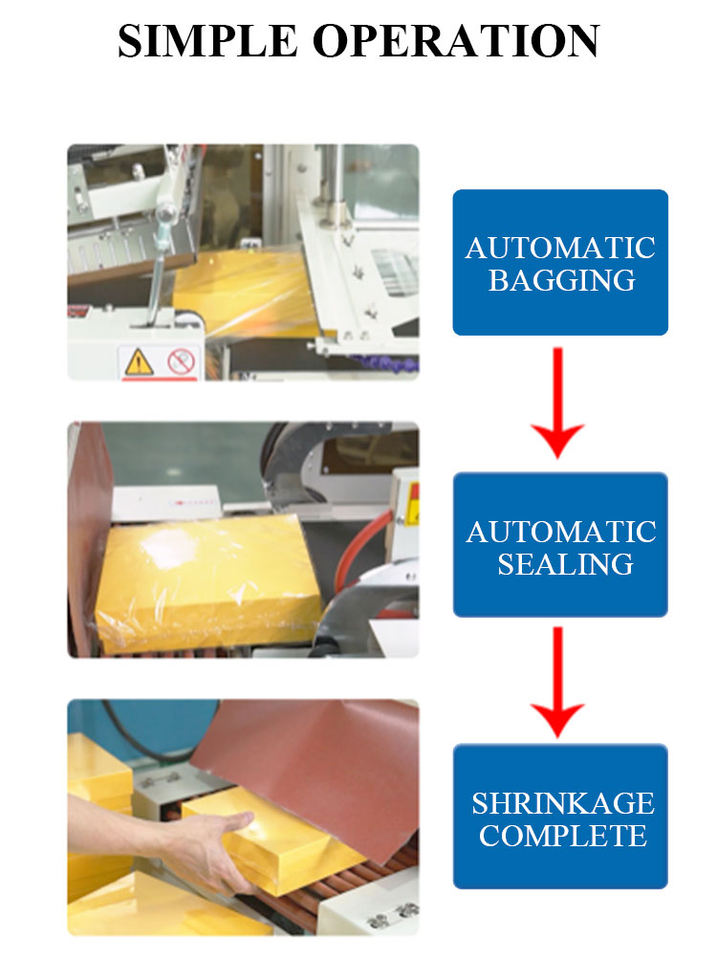 SIMPLE OPERATION

AUTOMATIC BAGGING

AUTOMATIC SEALING

SHRINKAGE COMPLETE