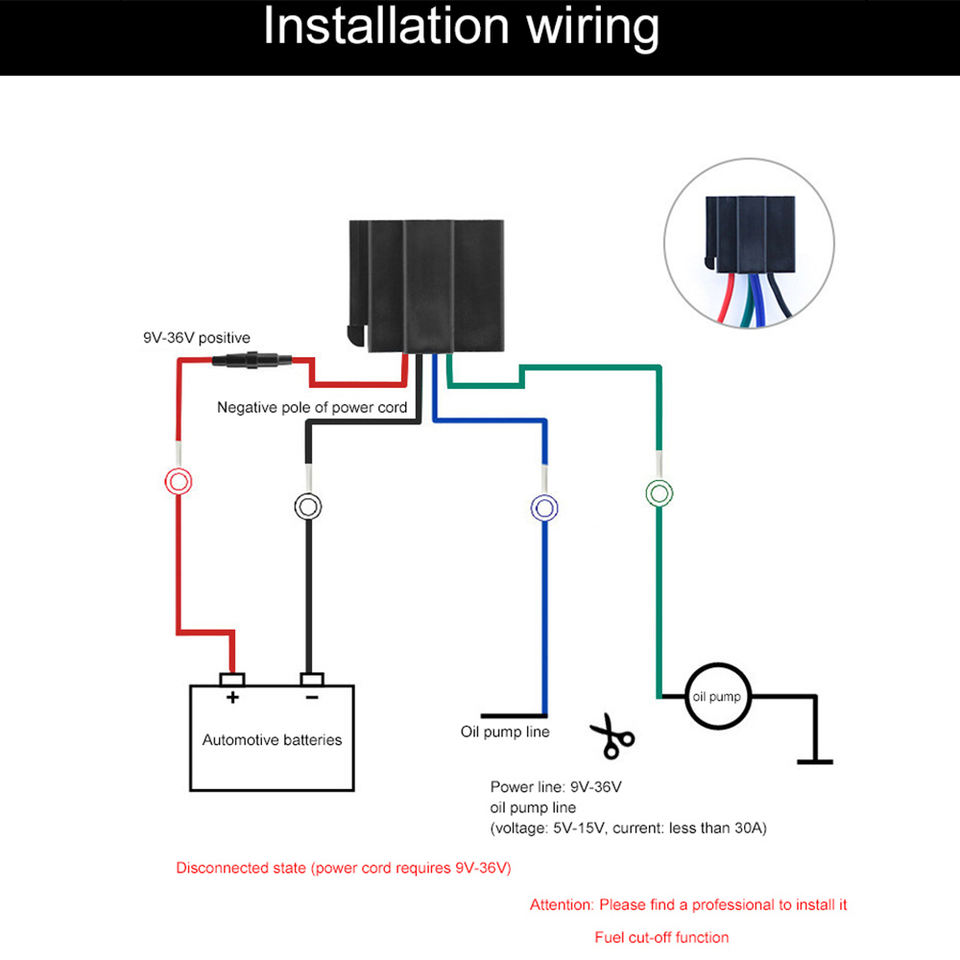 Installation wiring

9V-36V positive

Negative pole of power cord

+

−

Automotive batteries

Oil pump line

oil pump

Power line: 9V-36V
oil pump line
(voltage: 5V-15V, current: less than 30A)

Disconnected state (power cord requires 9V-36V)

Attention: Please find a professional to install it

Fuel cut-off function