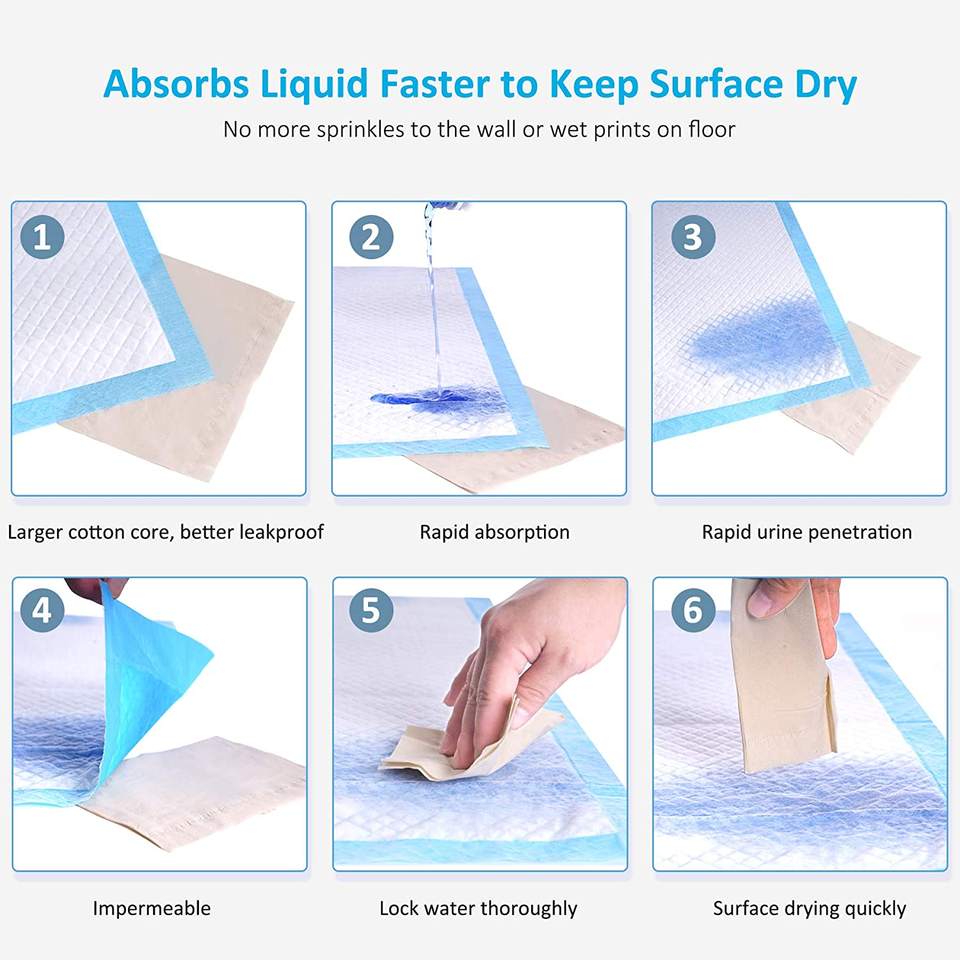 Absorbs Liquid Faster to Keep Surface Dry

No more sprinkles to the wall or wet prints on floor

1

Larger cotton core, better leakproof

2

Rapid absorption

3

Rapid urine penetration

4

Impermeable

5

Lock water thoroughly

6

Surface drying quickly