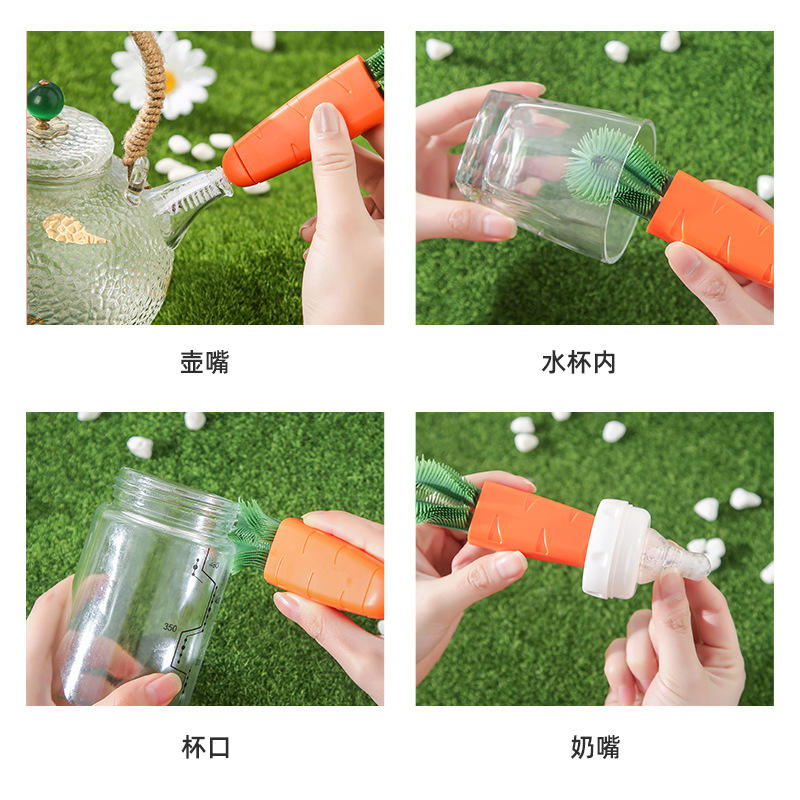 壶嘴

水杯内

350

杯口

奶嘴