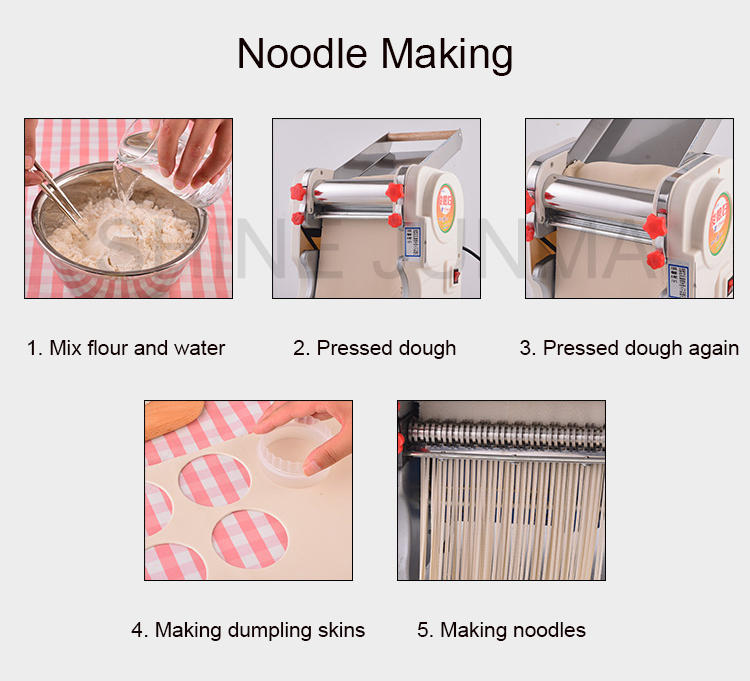 Noodle Making

SHINE JUNMA

1. Mix flour and water

2. Pressed dough

3. Pressed dough again

4. Making dumpling skins

5. Making noodles