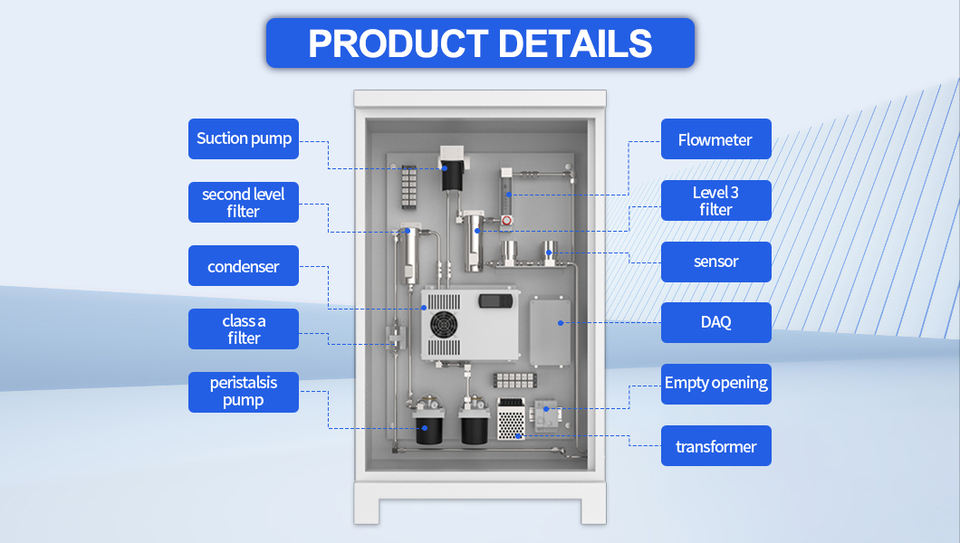 PRODUCT DETAILS

Suction pump

second level filter

condenser

class a filter

peristalsis pump

Flowmeter

Level 3 filter

sensor

DAQ

Empty opening

transformer