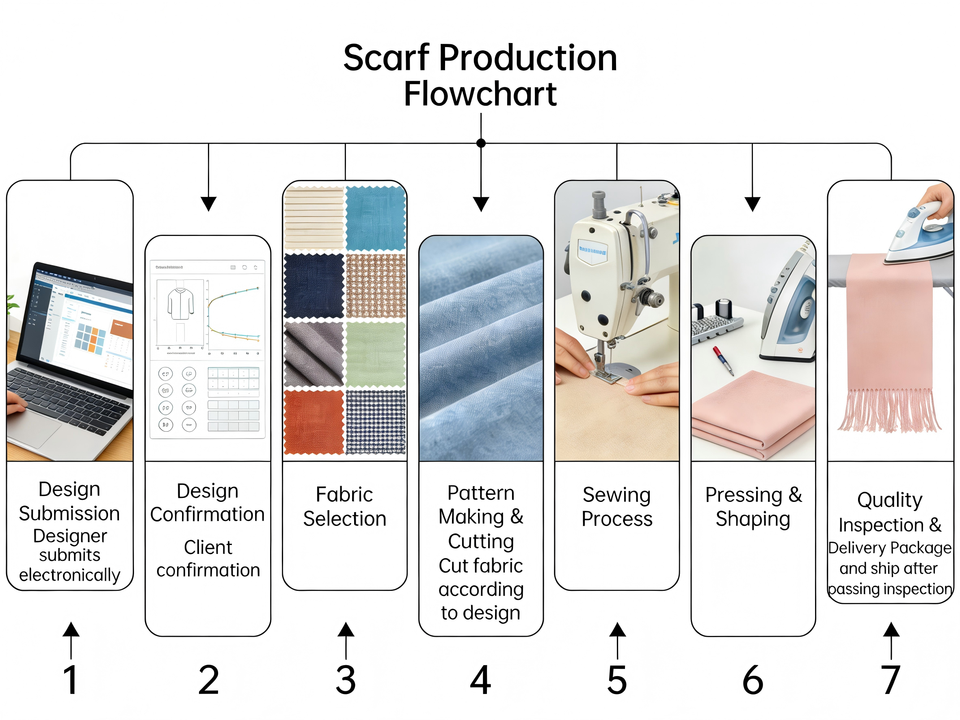 Scarf Production Flowchart

Design Submission Designer submits electronically

Design Confirmation Client confirmation

Fabric Selection

Pattern Making & Cutting Cut fabric according to design

Sewing Process

Pressing & Shaping

Quality Inspection & Delivery Package and ship after passing inspection

1

2

3

4

5

6

7