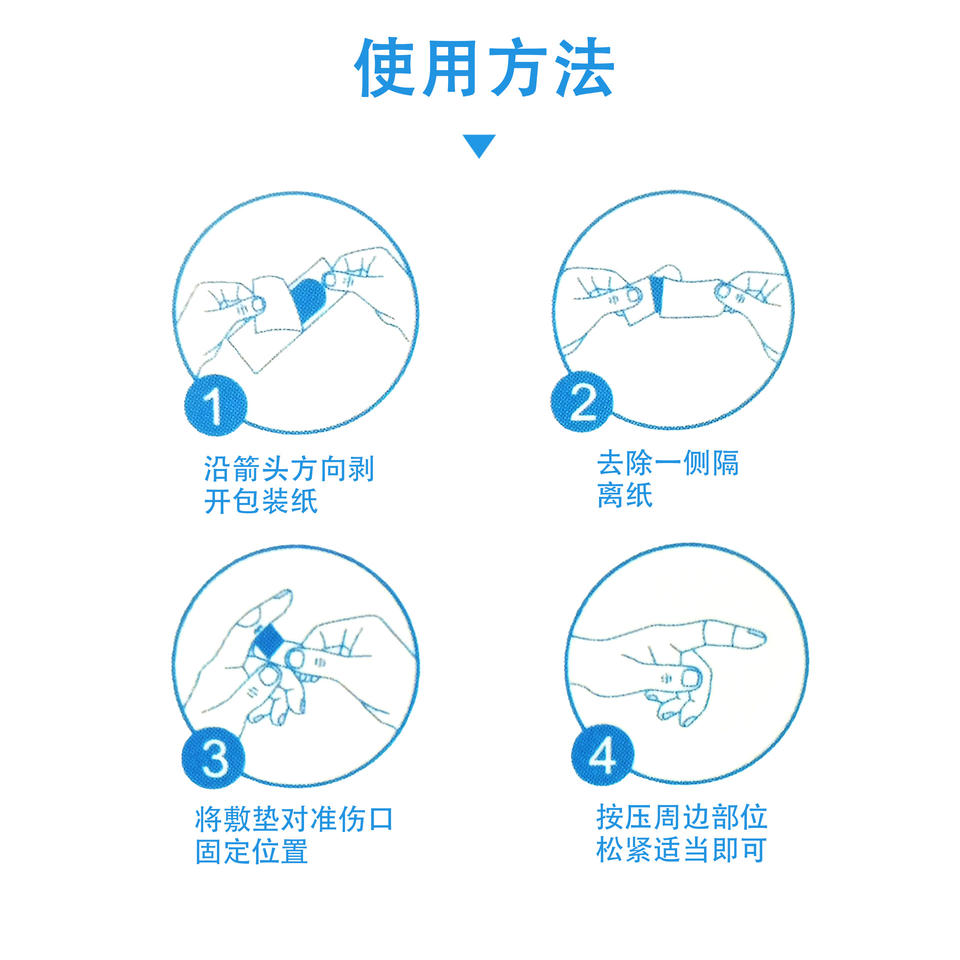 使用方法

1
沿箭头方向剥开包装纸

2
去除一侧隔离纸

3
将敷垫对准伤口固定位置

4
按压周边部位松紧适当即可