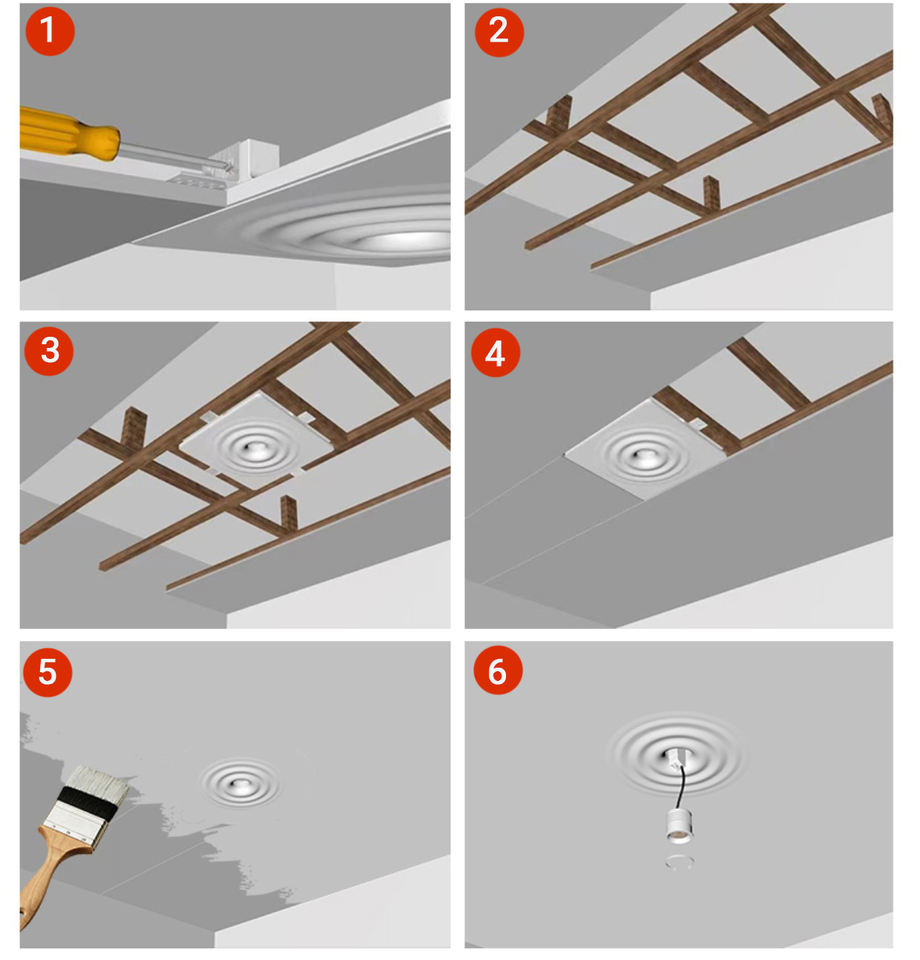 1
2
3
4
5
6