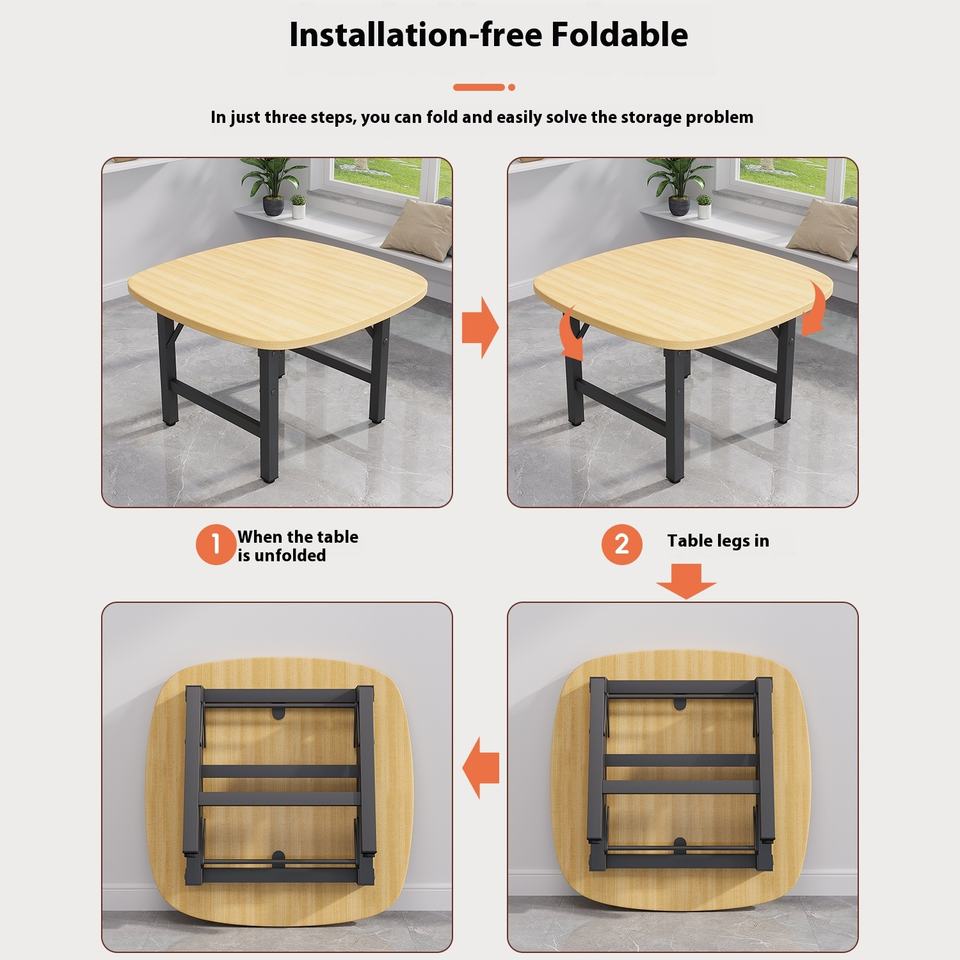 Installation-free Foldable

In just three steps, you can fold and easily solve the storage problem

1 When the table is unfolded

2 Table legs in