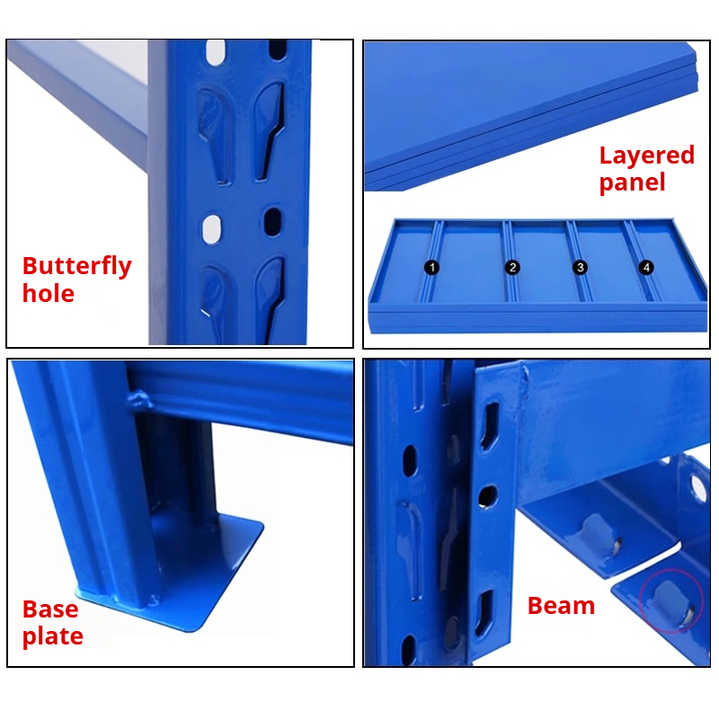 Butterfly hole

Layered panel

1 2 3 4

Base plate

Beam