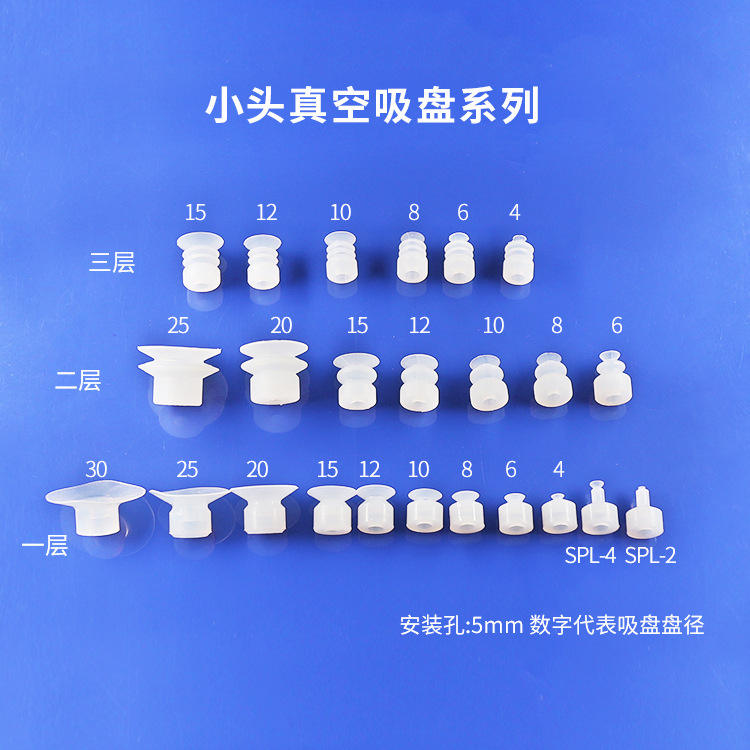 小头真空吸盘系列

15 12 10 8 6 4

三层

25 20 15 12 10 8 6

二层

30 25 20 15 12 10 8 6 4

一层

SPL-4 SPL-2

安装孔:5mm 数字代表吸盘盘径