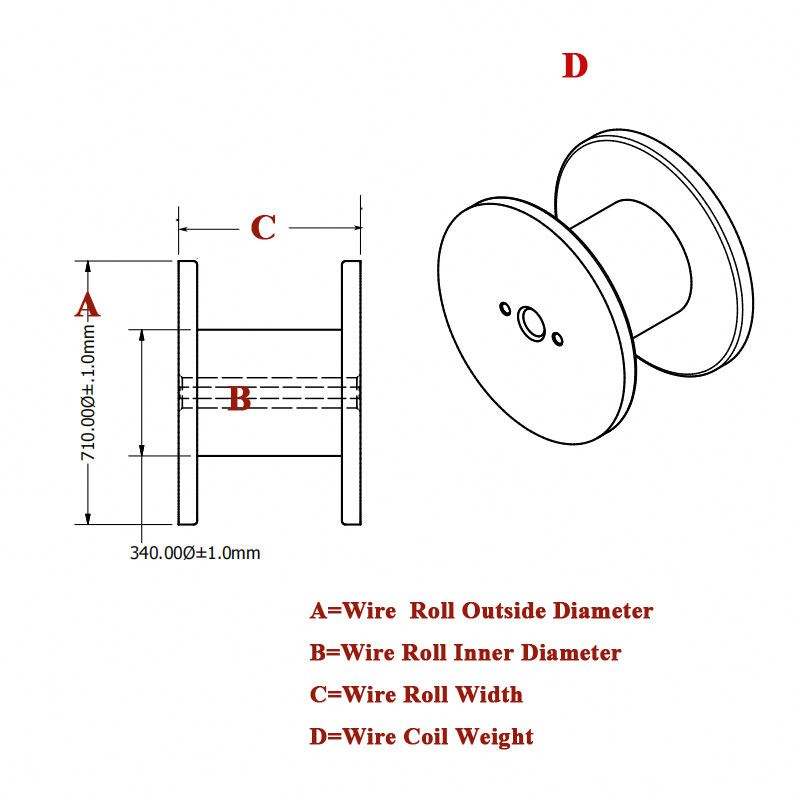 D

C

A

710.00Ø±1.0mm

B

340.00Ø±1.0mm

A=Wire Roll Outside Diameter

B=Wire Roll Inner Diameter

C=Wire Roll Width

D=Wire Coil Weight