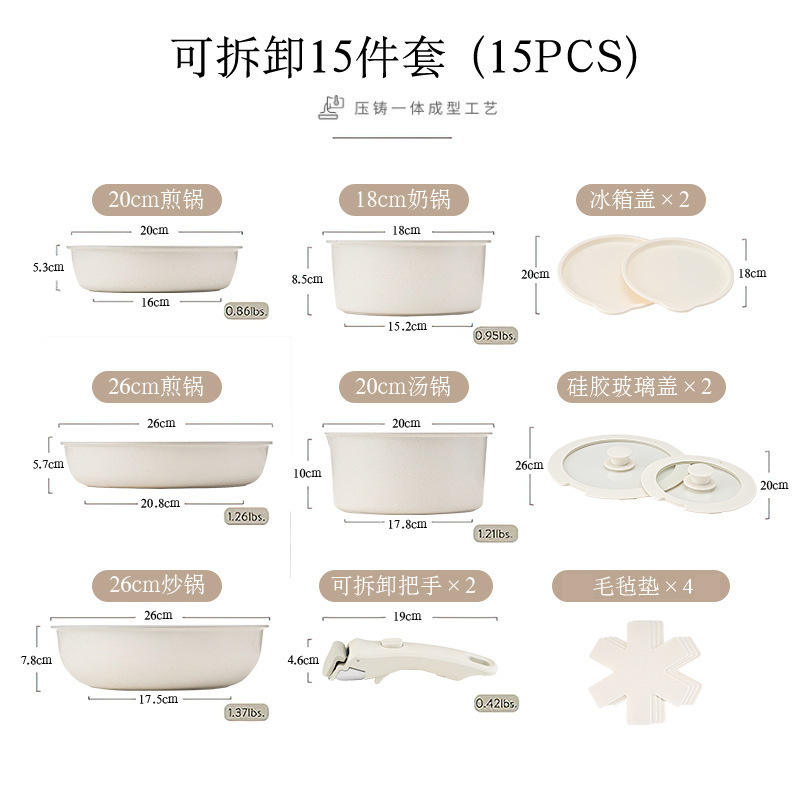 可拆卸15件套（15PCS）

压铸一体成型工艺

20cm煎锅
20cm
5.3cm
16cm
0.86lbs.

18cm奶锅
18cm
8.5cm
15.2cm
0.95lbs.

冰箱盖 × 2
20cm
18cm

26cm煎锅
26cm
5.7cm
20.8cm
1.26lbs.

20cm汤锅
20cm
10cm
17.8cm
1.21lbs.

硅胶玻璃盖 × 2
26cm
20cm

26cm炒锅
26cm
7.8cm
17.5cm
1.37lbs.

可拆卸把手 × 2
19cm
4.6cm
0.42lbs.

毛毡垫 × 4