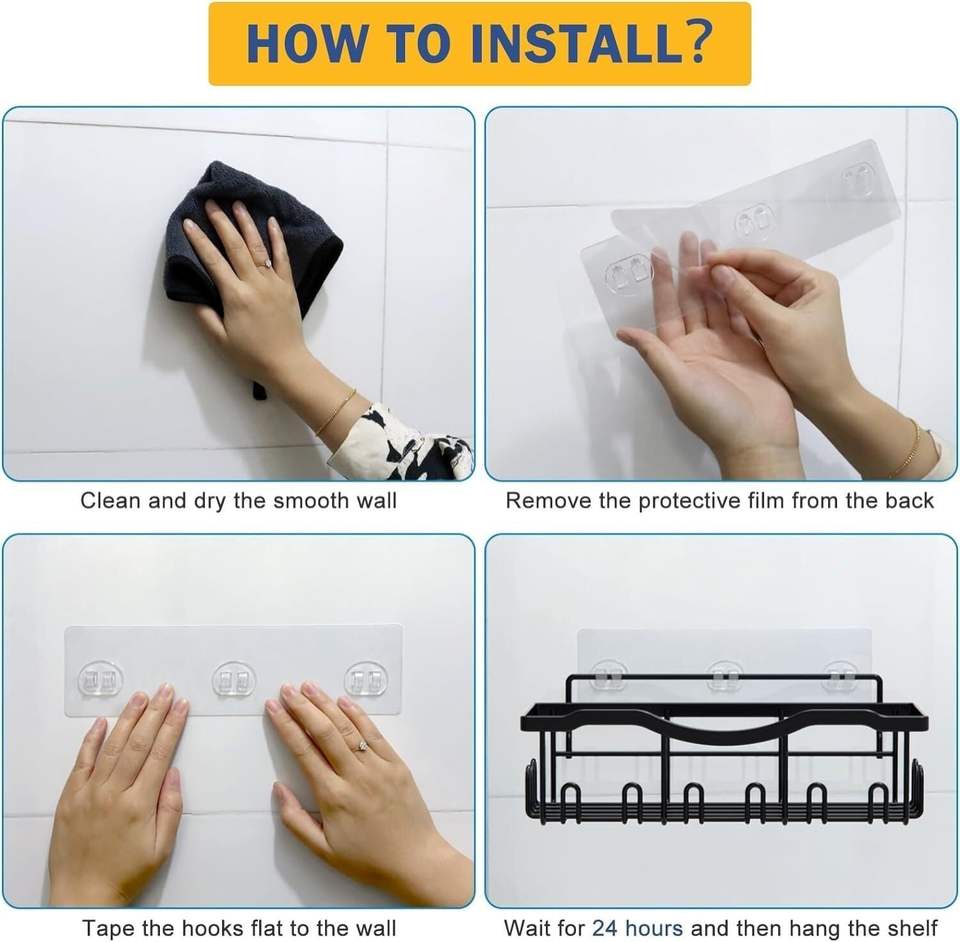 HOW TO INSTALL?

Clean and dry the smooth wall

Remove the protective film from the back

Tape the hooks flat to the wall

Wait for 24 hours and then hang the shelf