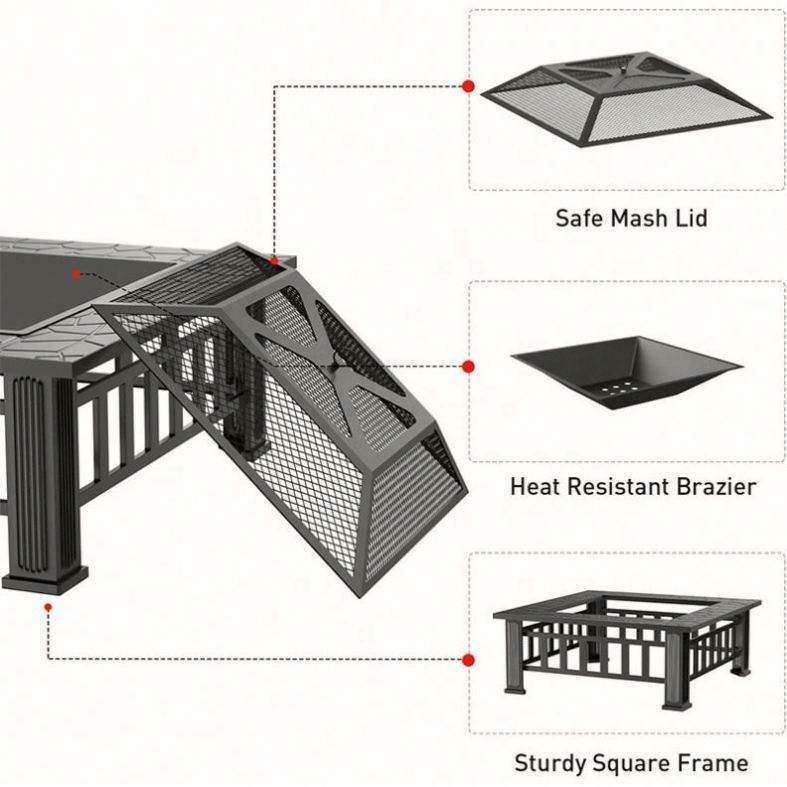 Safe Mash Lid

Heat Resistant Brazier

Sturdy Square Frame