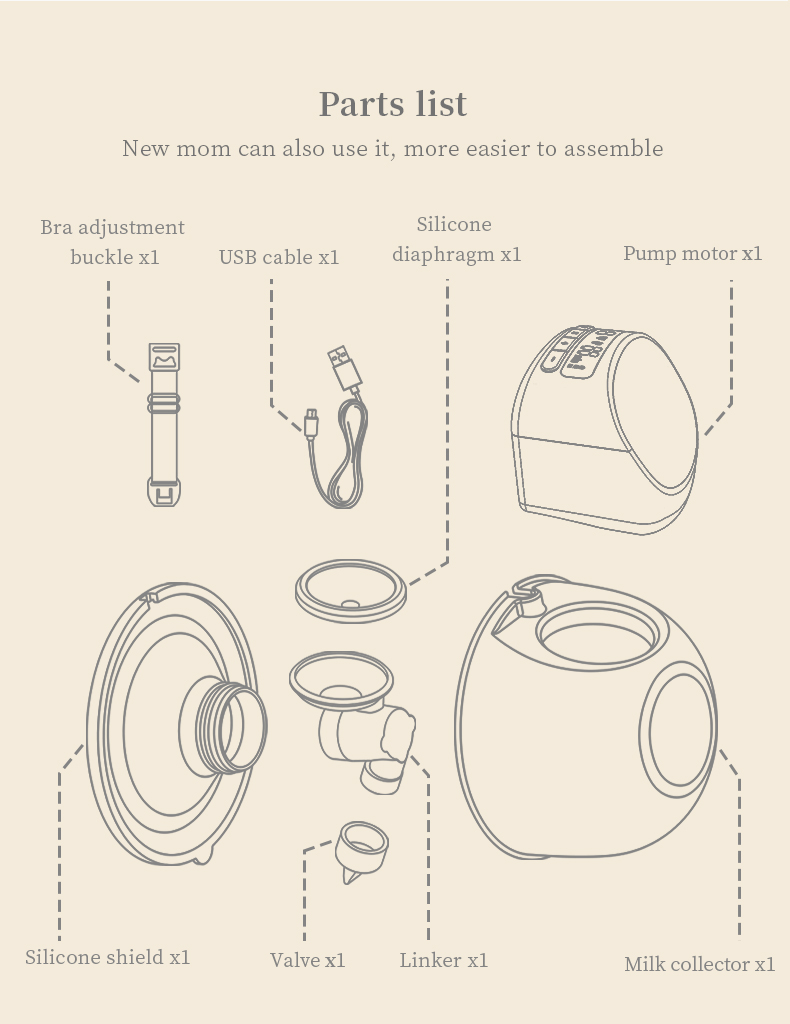 Parts list

New mom can also use it, more easier to assemble

Bra adjustment buckle x1

USB cable x1

Silicone diaphragm x1

Pump motor x1

Silicone shield x1

Valve x1

Linker x1

Milk collector x1