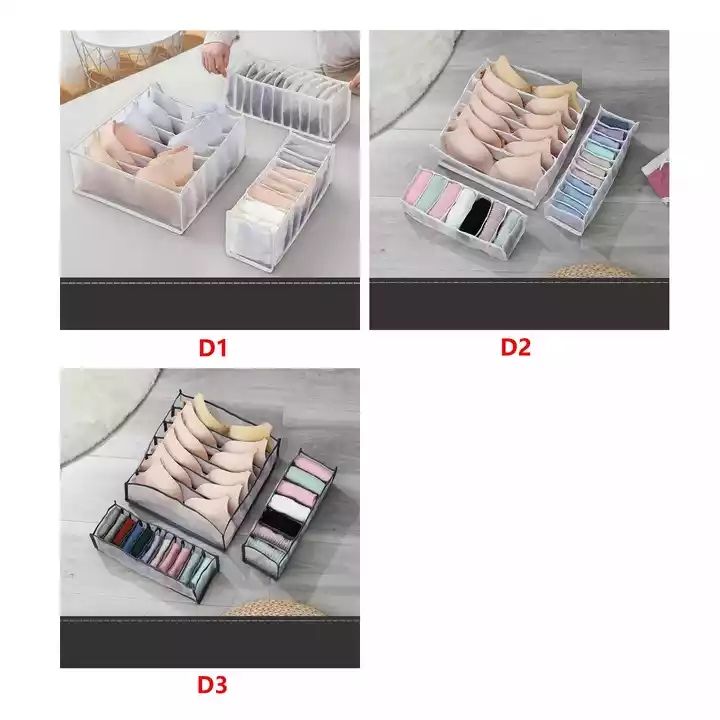 D1

D2

D3